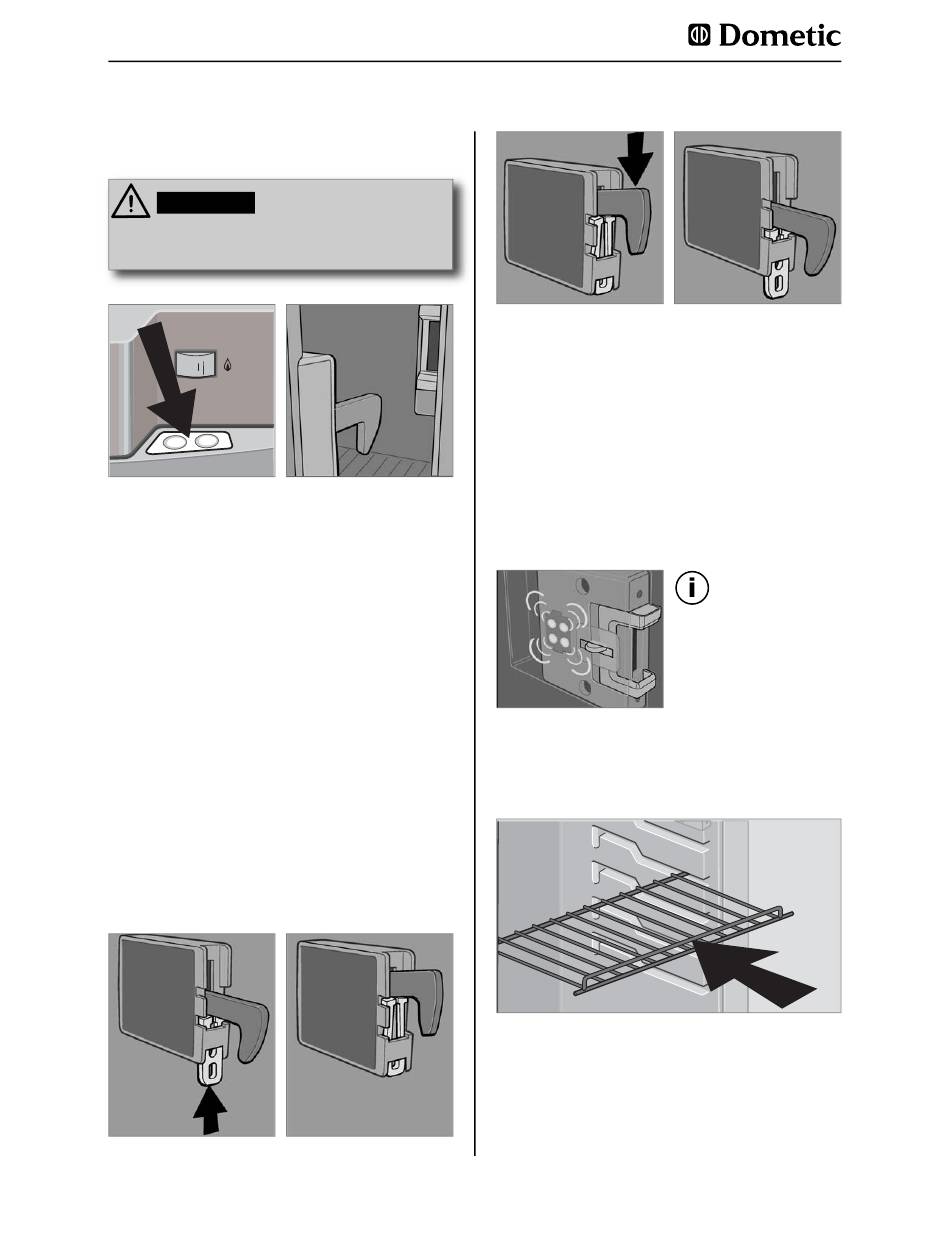 Dometic