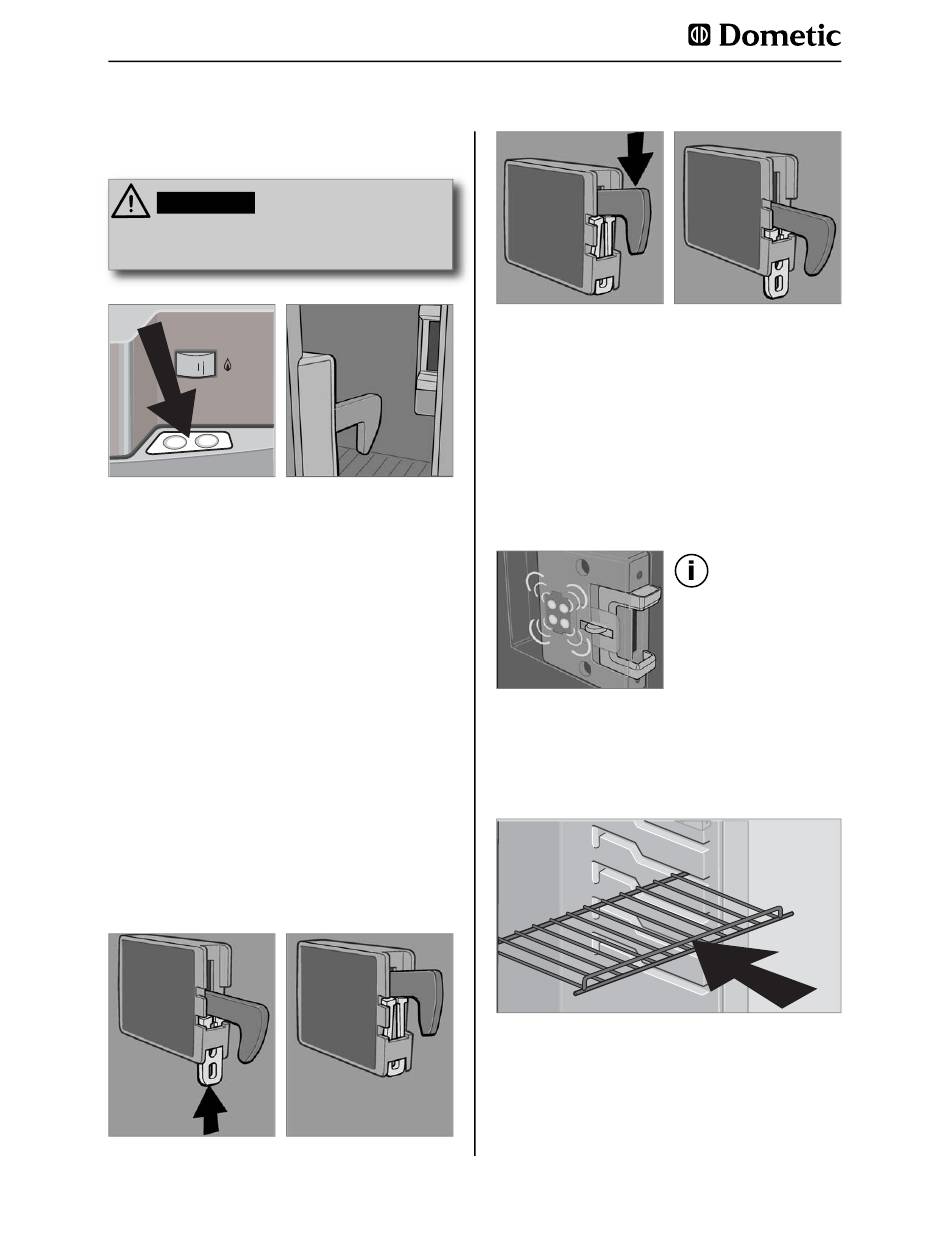 Dometic