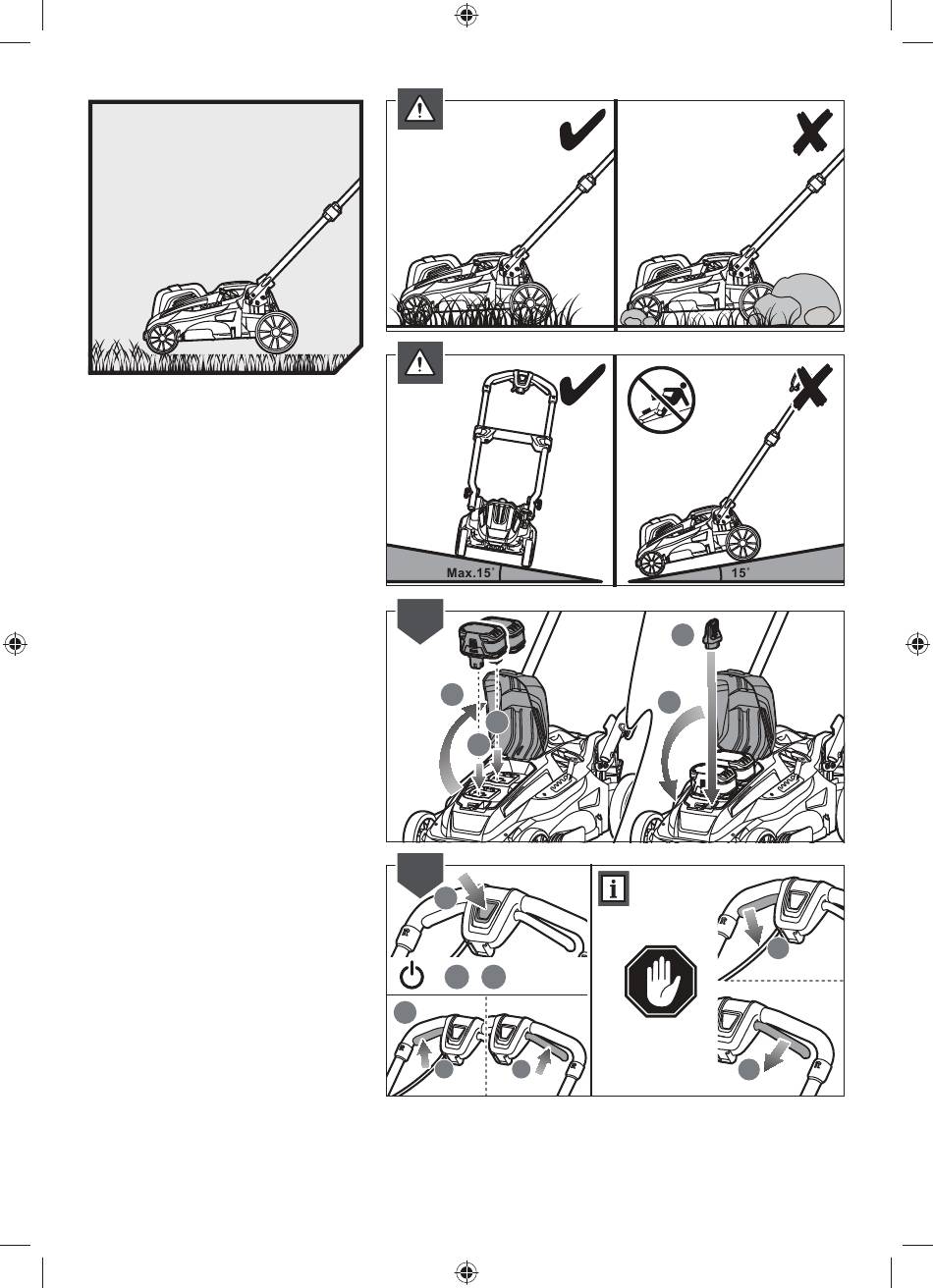 Max.15°

15°