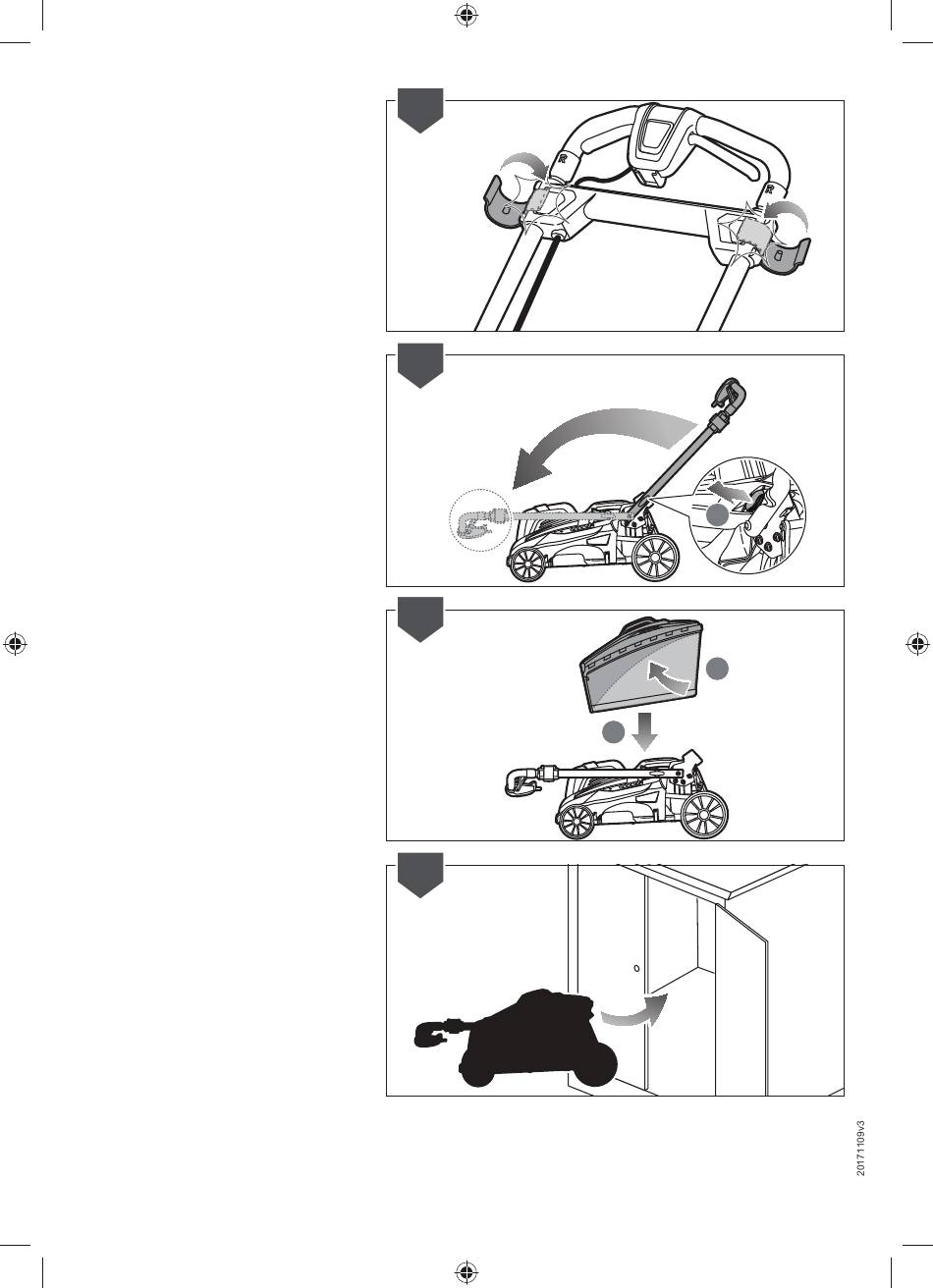 20171109v3