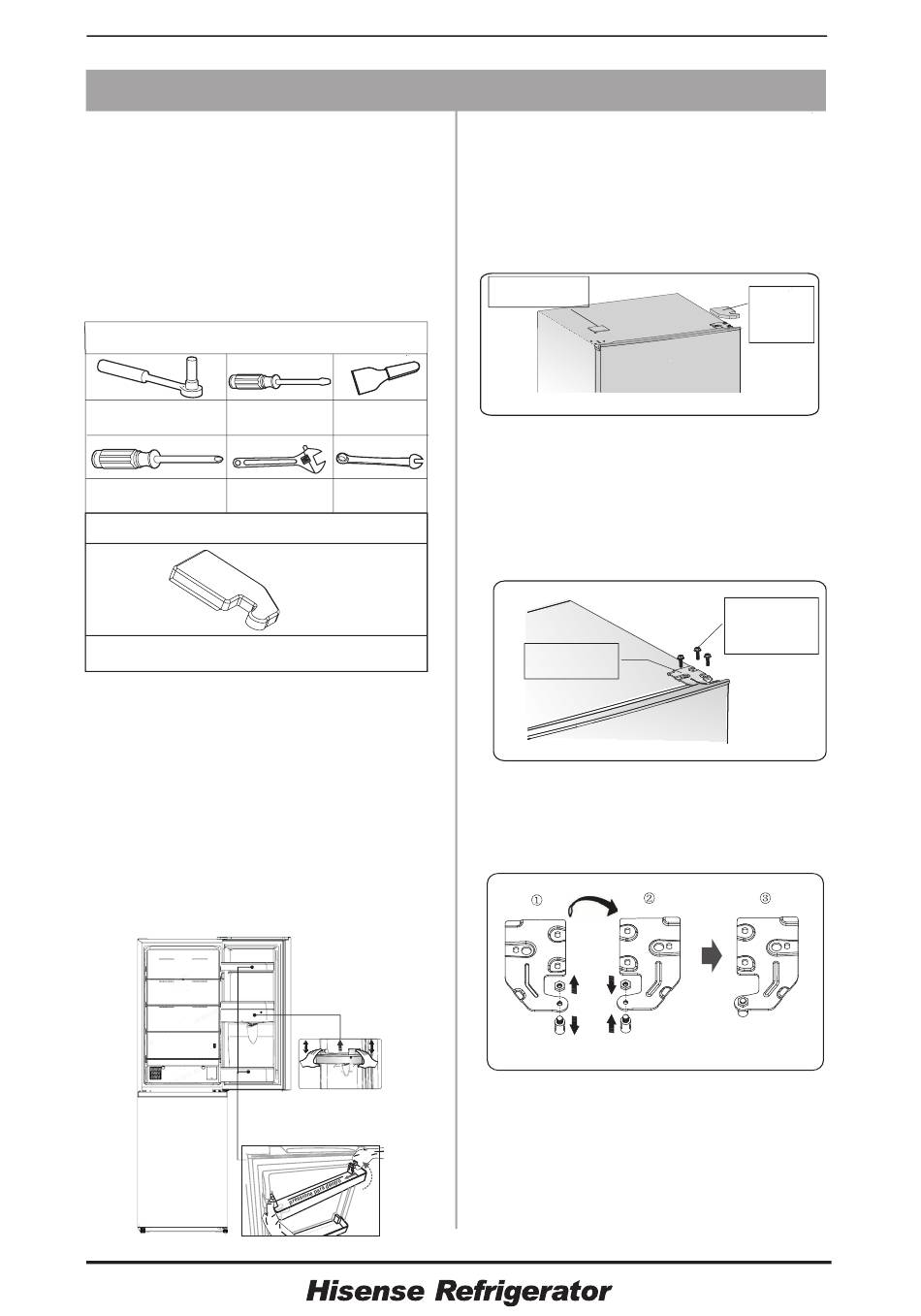 ①
②
③

Hisense Refrigerator