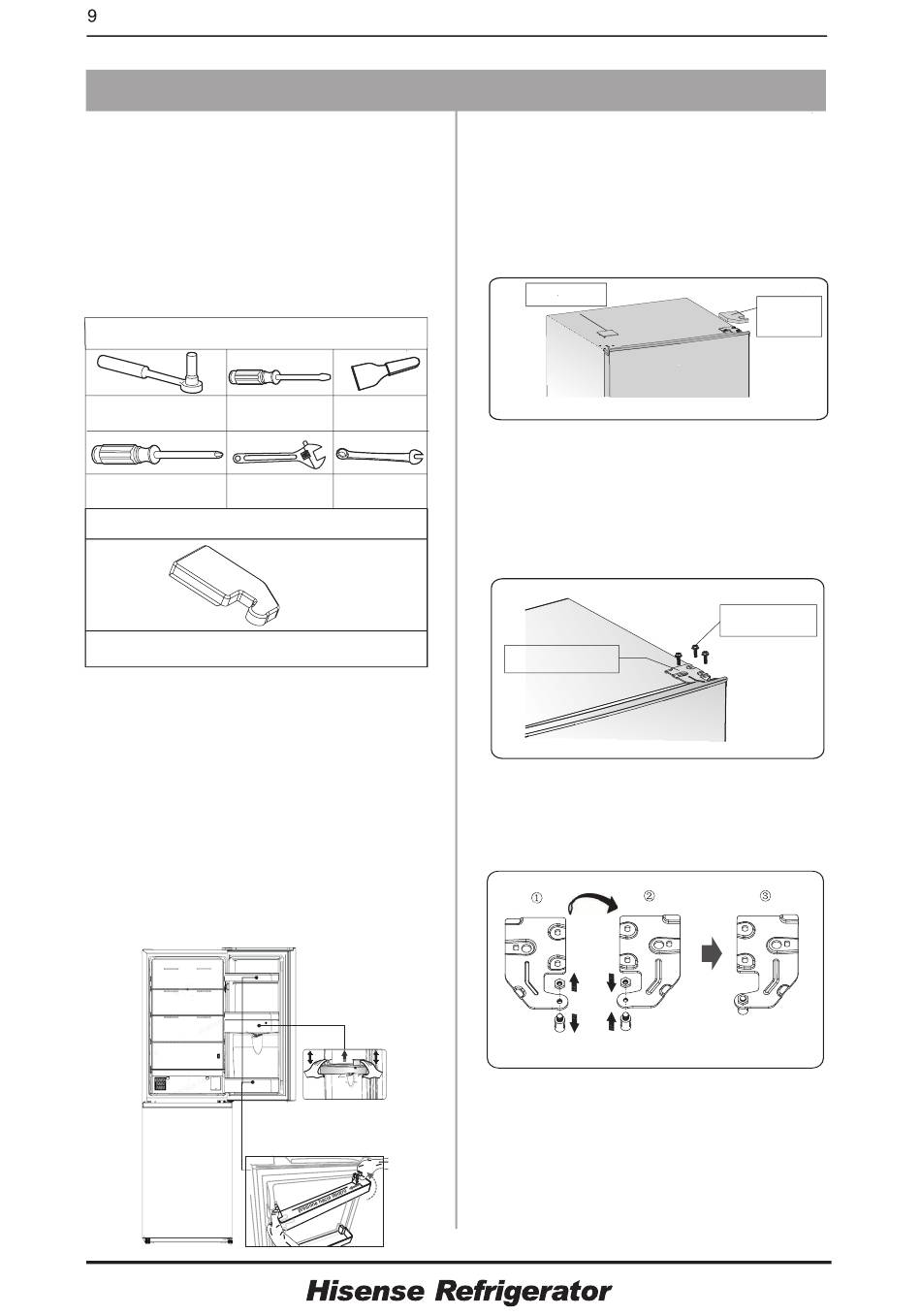 9

①

②

③

Hisense Refrigerator