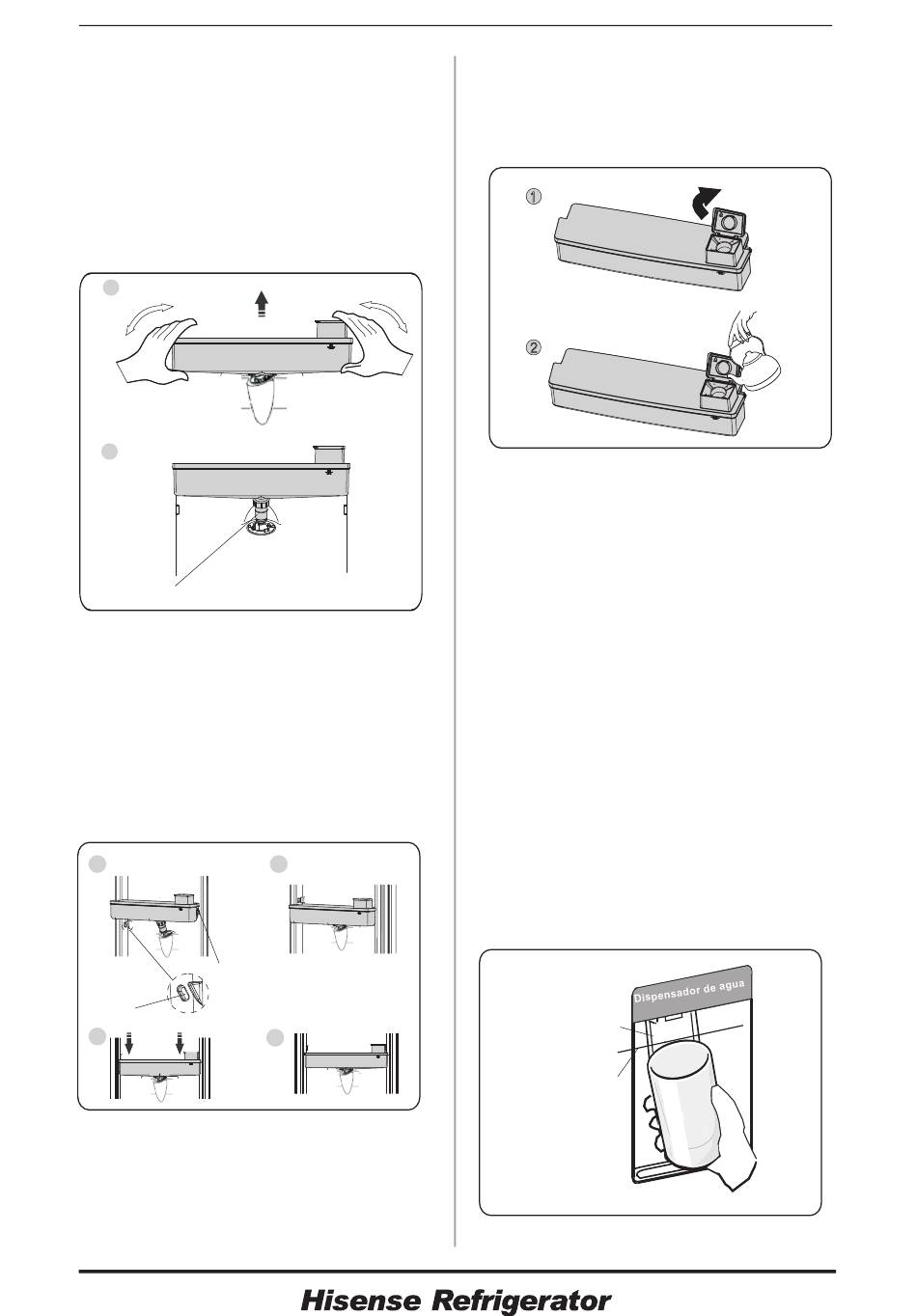 ①

②

Dispensador de agua

Hisense Refrigerator