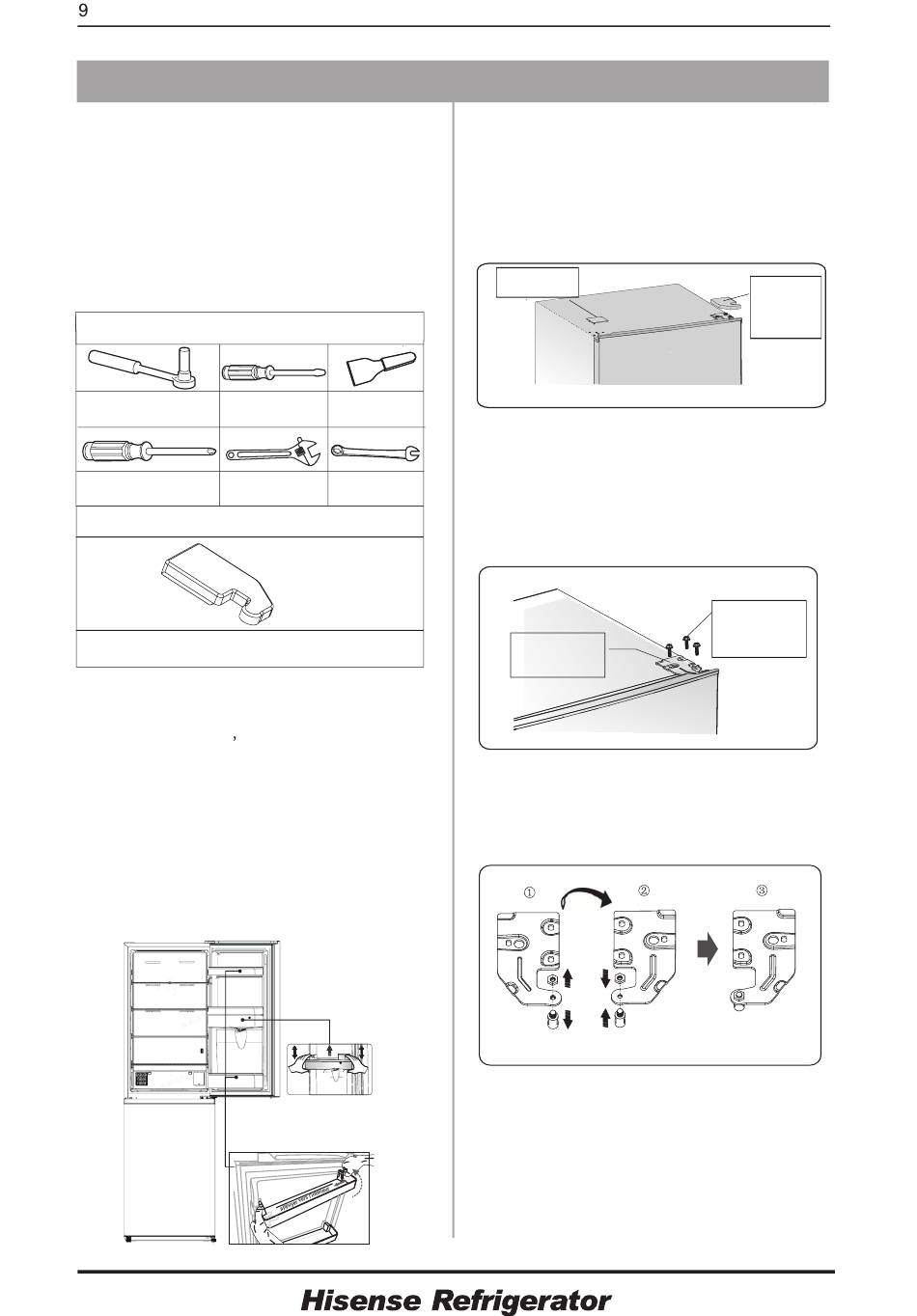 9

,

①

②

③

Hisense Refrigerator