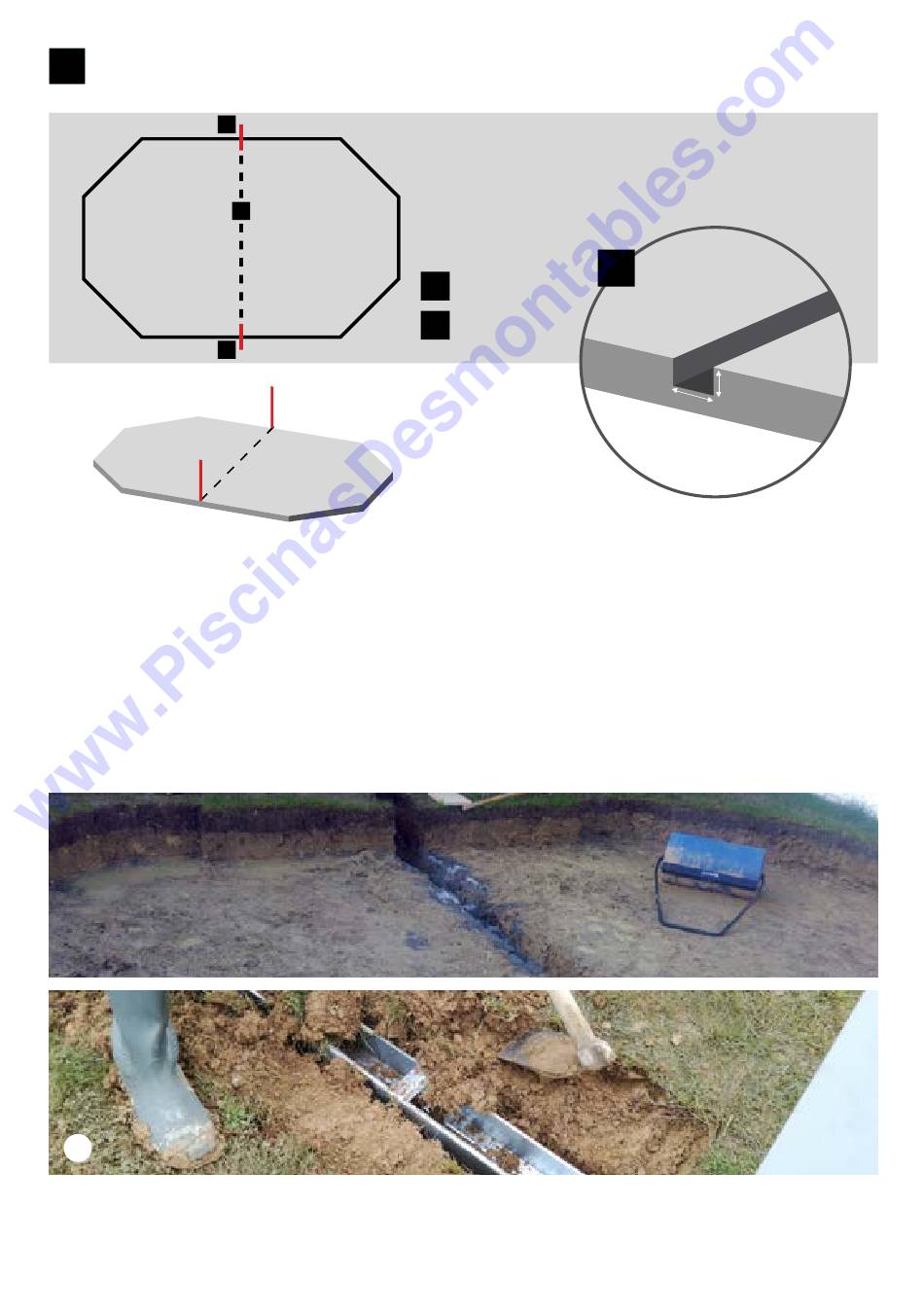 www.PiscinasDesmontables.com