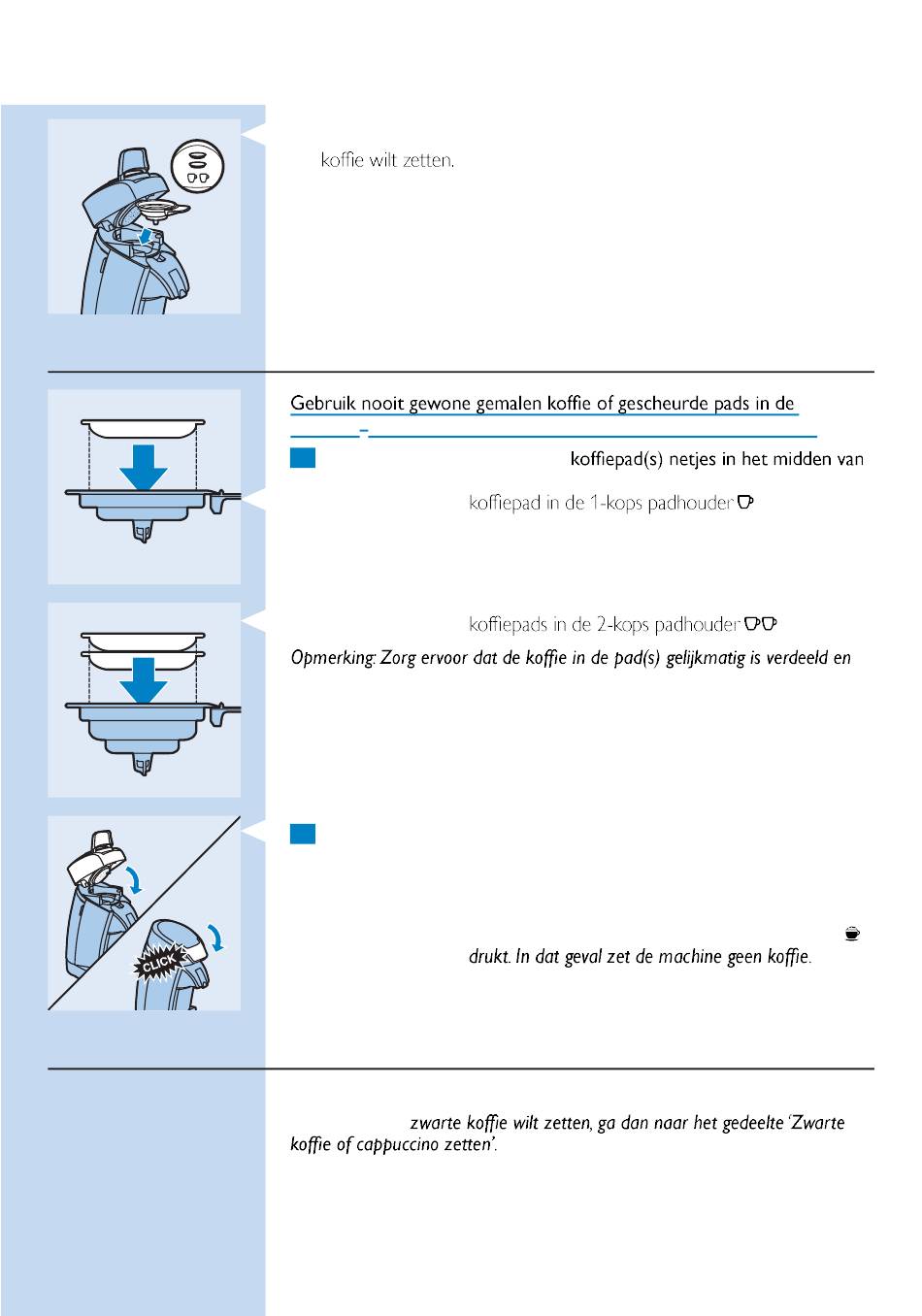 koffie wilt zetten.

Gebruik nooit gewone gemalen koffie of gescheurde pads in de

koffiepad(s) netjes in het midden van

koffiepad in de 1-kops padhouder

koffiepads in de 2-kops padhouder

Opmerking: Zorg ervoor dat de koffie in de pad(s) gelijkmatig is verdeeld en

CLICK

drukt. In dat geval zet de machine geen koffie.

zwarte koffie wilt zetten, ga dan naar het gedeelte 'Zwarte koffie of cappuccino zetten'.