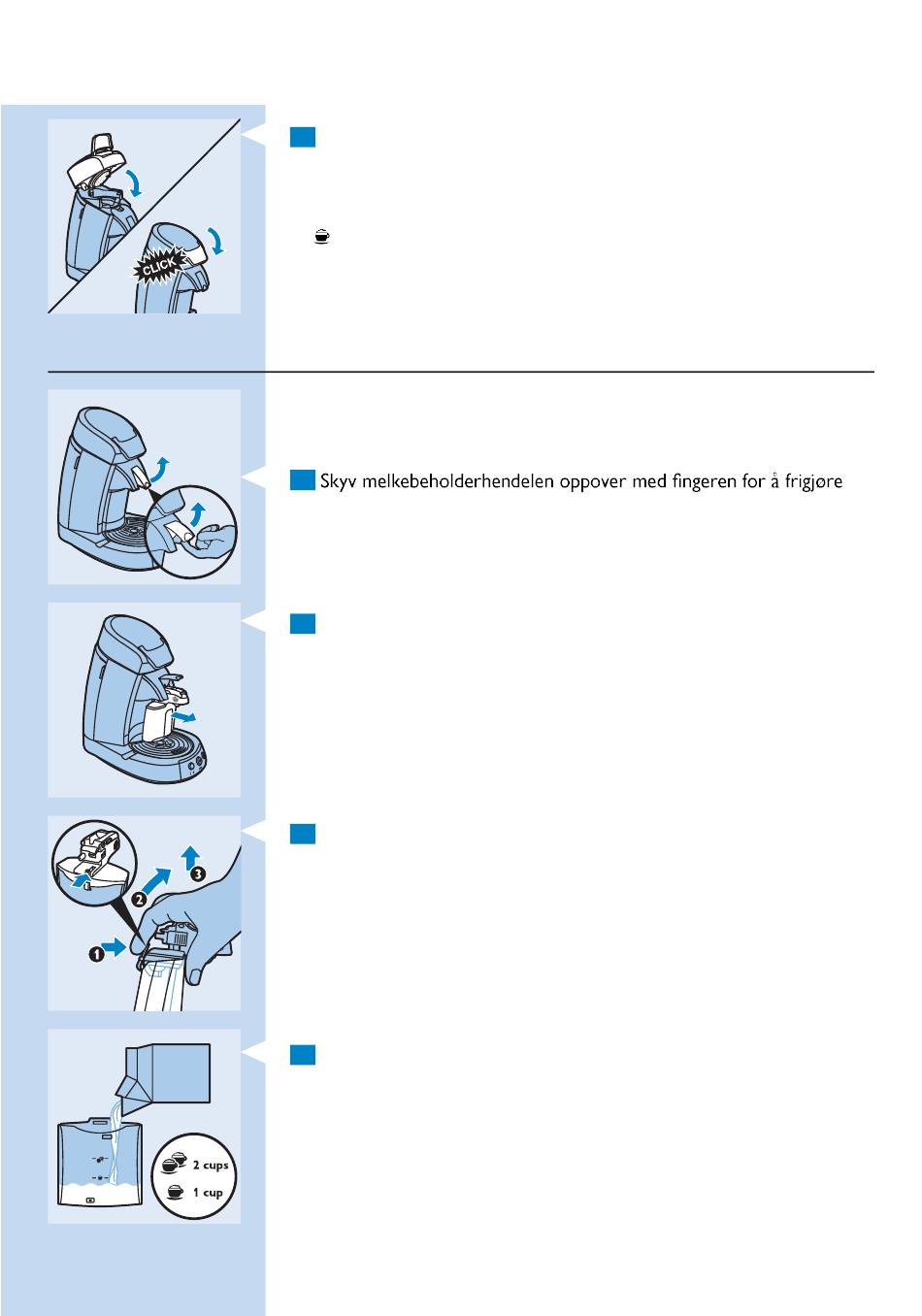 CLICK

Skyv melkebeholderhendelen oppover med fingeren for å frigjøre

2 cups

1 cup