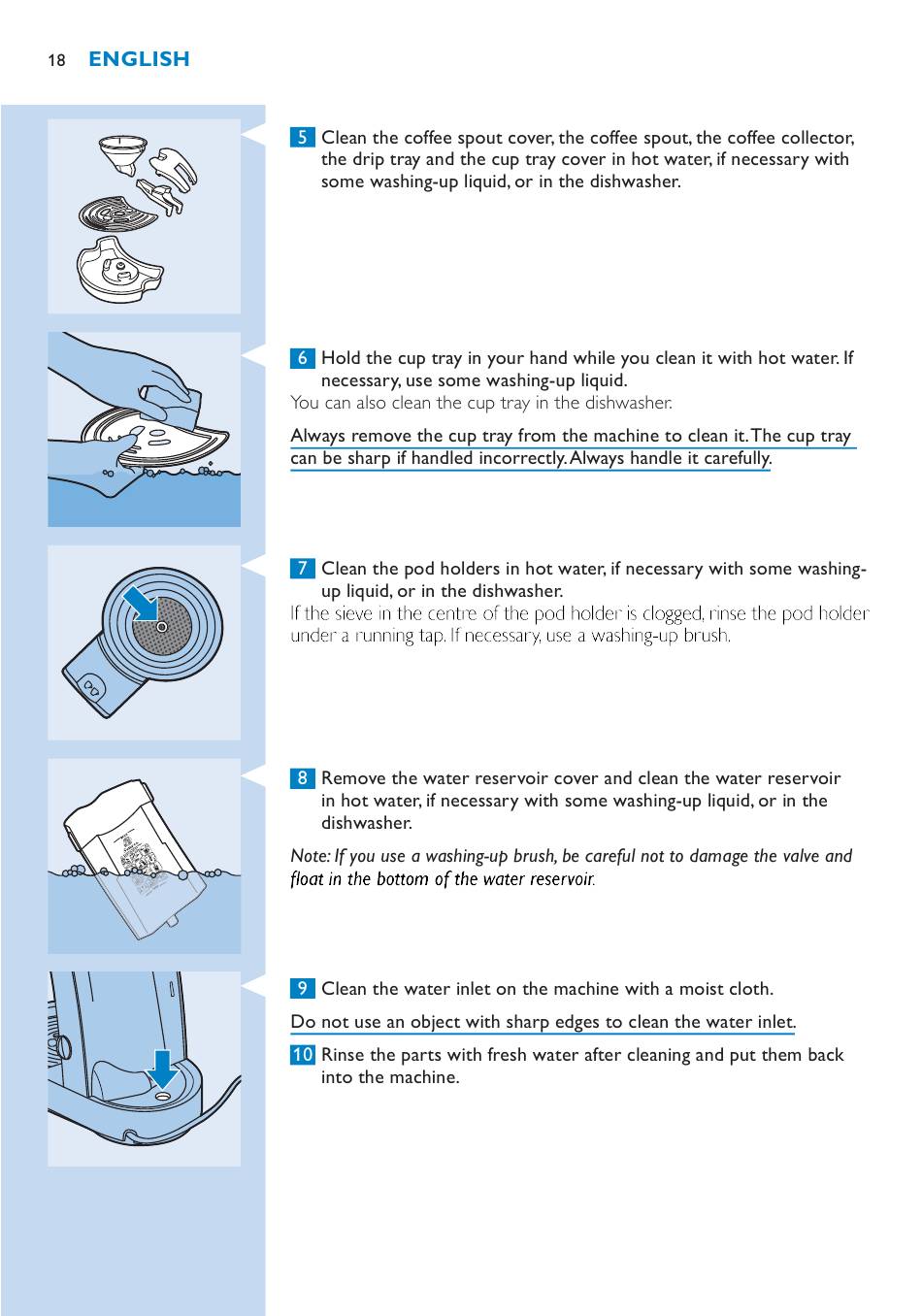 18 ENGLISH

5 Clean the coffee spout cover, the coffee spout, the coffee collector, the drip tray and the cup tray cover in hot water, if necessary with some washing-up liquid, or in the dishwasher.

6 Hold the cup tray in your hand while you clean it with hot water. If necessary, use some washing-up liquid.
You can also clean the cup tray in the dishwasher.

Always remove the cup tray from the machine to clean it. The cup tray can be sharp if handled incorrectly. Always handle it carefully.

7 Clean the pod holders in hot water, if necessary with some washing-up liquid, or in the dishwasher.
If the sieve in the centre of the pod holder is clogged, rinse the pod holder under a running tap. If necessary, use a washing-up brush.

8 Remove the water reservoir cover and clean the water reservoir in hot water, if necessary with some washing-up liquid, or in the dishwasher.

Note: If you use a washing-up brush, be careful not to damage the valve and float in the bottom of the water reservoir.

9 Clean the water inlet on the machine with a moist cloth.

Do not use an object with sharp edges to clean the water inlet.

10 Rinse the parts with fresh water after cleaning and put them back into the machine.