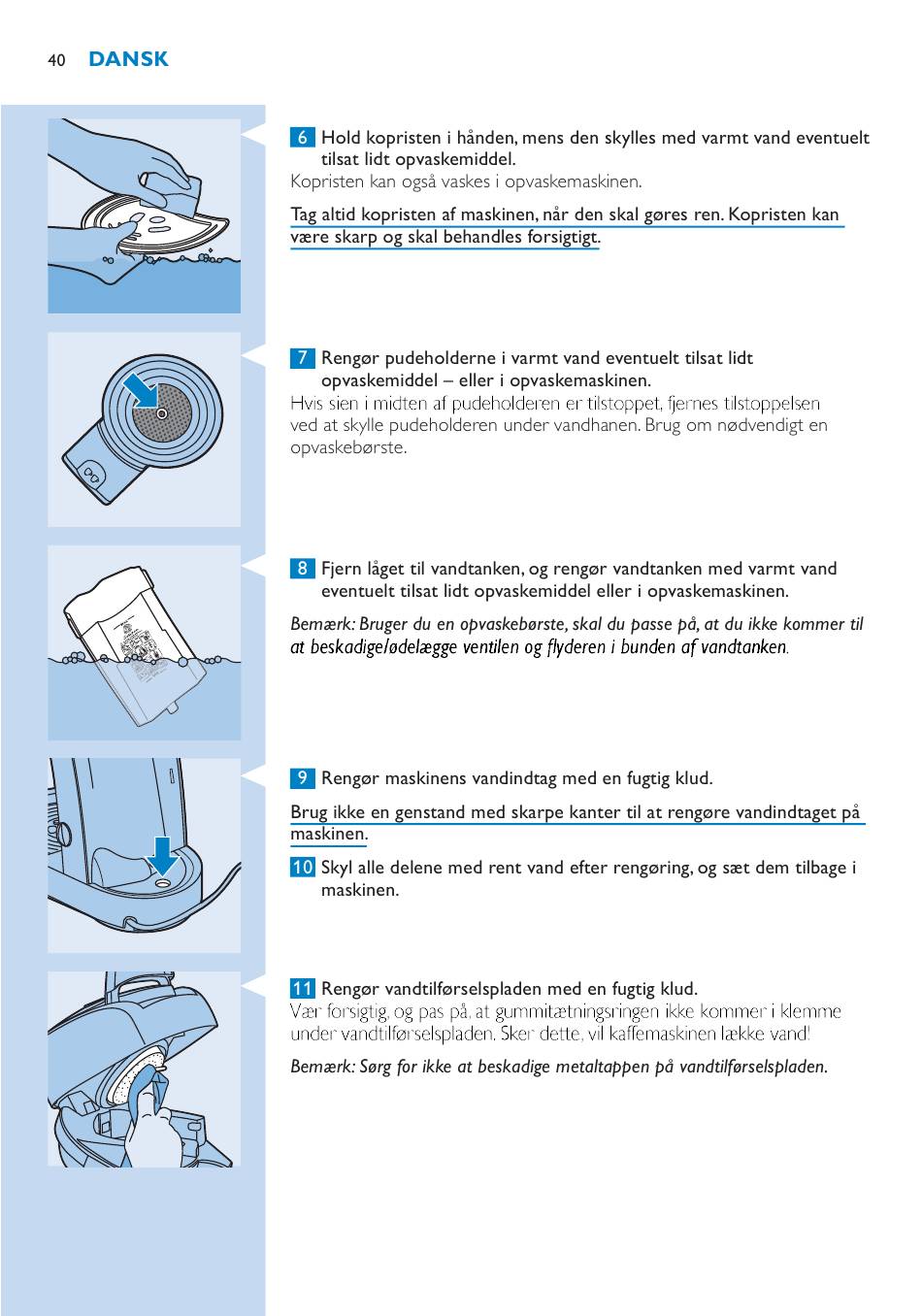 40 DANSK

6 Hold kopristen i hånden, mens den skylles med varmt vand eventuelt tilsat lidt opvaskemiddel.
Kopristen kan også vaskes i opvaskemaskinen.

Tag altid kopristen af maskinen, når den skal gøres ren. Kopristen kan være skarp og skal behandles forsigtigt.

7 Rengør pudeholderne i varmt vand eventuelt tilsat lidt opvaskemiddel – eller i opvaskemaskinen.
Hvis sien i midten af pudeholderen er tilstoppet, fjernes tilstoppelsen ved at skylle pudeholderen under vandhanen. Brug om nødvendigt en opvaskebørste.

8 Fjern låget til vandtanken, og rengør vandtanken med varmt vand eventuelt tilsat lidt opvaskemiddel eller i opvaskemaskinen.

Bemærk: Bruger du en opvaskebørste, skal du passe på, at du ikke kommer til at beskadige/ødelægge ventilen og flyderen i bunden af vandtanken.

9 Rengør maskinens vandindtag med en fugtig klud.

Brug ikke en genstand med skarpe kanter til at rengøre vandindtaget på maskinen.

10 Skyl alle delene med rent vand efter rengøring, og sæt dem tilbage i maskinen.

11 Rengør vandtilførselspladen med en fugtig klud.
Vær forsigtig, og pas på, at gummitætningsringen ikke kommer i klemme under vandtilførselspladen. Sker dette, vil kaffemaskinen lække vand!

Bemærk: Sørg for ikke at beskadige metaltappen på vandtilførselspladen.