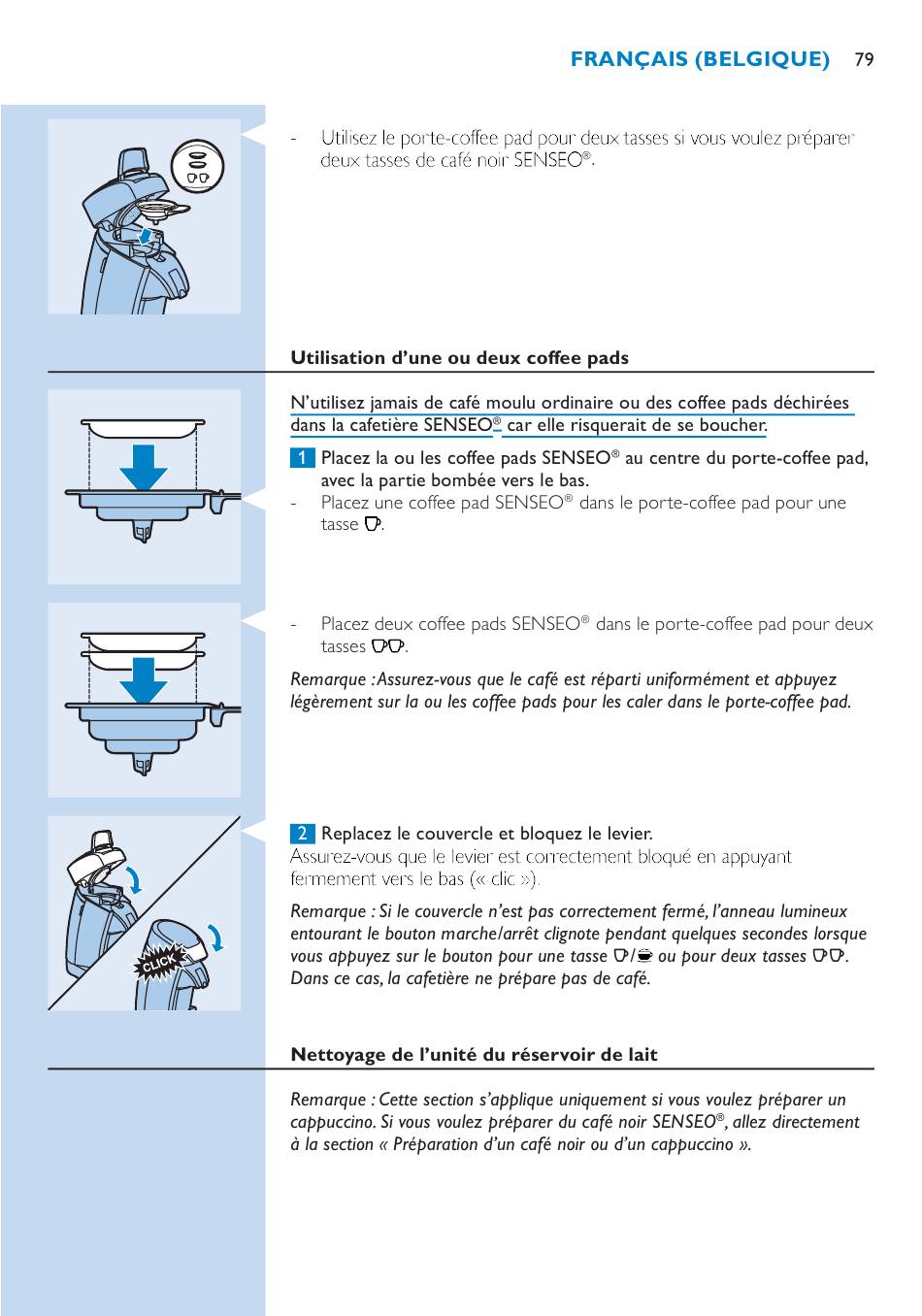 FRANÇAIS (BELGIQUE) 79

- Utilisez le porte-coffee pad pour deux tasses si vous voulez préparer deux tasses de café noir SENSEO®.

Utilisation d'une ou deux coffee pads

N'utilisez jamais de café moulu ordinaire ou des coffee pads déchirées dans la cafetière SENSEO® car elle risquerait de se boucher.

1 Placez la ou les coffee pads SENSEO® au centre du porte-coffee pad, avec la partie bombée vers le bas.
- Placez une coffee pad SENSEO® dans le porte-coffee pad pour une tasse.

- Placez deux coffee pads SENSEO® dans le porte-coffee pad pour deux tasses.

Remarque : Assurez-vous que le café est réparti uniformément et appuyez légèrement sur la ou les coffee pads pour les caler dans le porte-coffee pad.

CLICK

2 Replacez le couvercle et bloquez le levier.
Assurez-vous que le levier est correctement bloqué en appuyant fermement vers le bas (« clic »).

Remarque : Si le couvercle n'est pas correctement fermé, l'anneau lumineux entourant le bouton marche/arrêt clignote pendant quelques secondes lorsque vous appuyez sur le bouton pour une tasse / ou pour deux tasses. Dans ce cas, la cafetière ne prépare pas de café.

Nettoyage de l'unité du réservoir de lait

Remarque : Cette section s'applique uniquement si vous voulez préparer un cappuccino. Si vous voulez préparer du café noir SENSEO®, allez directement à la section « Préparation d'un café noir ou d'un cappuccino ».