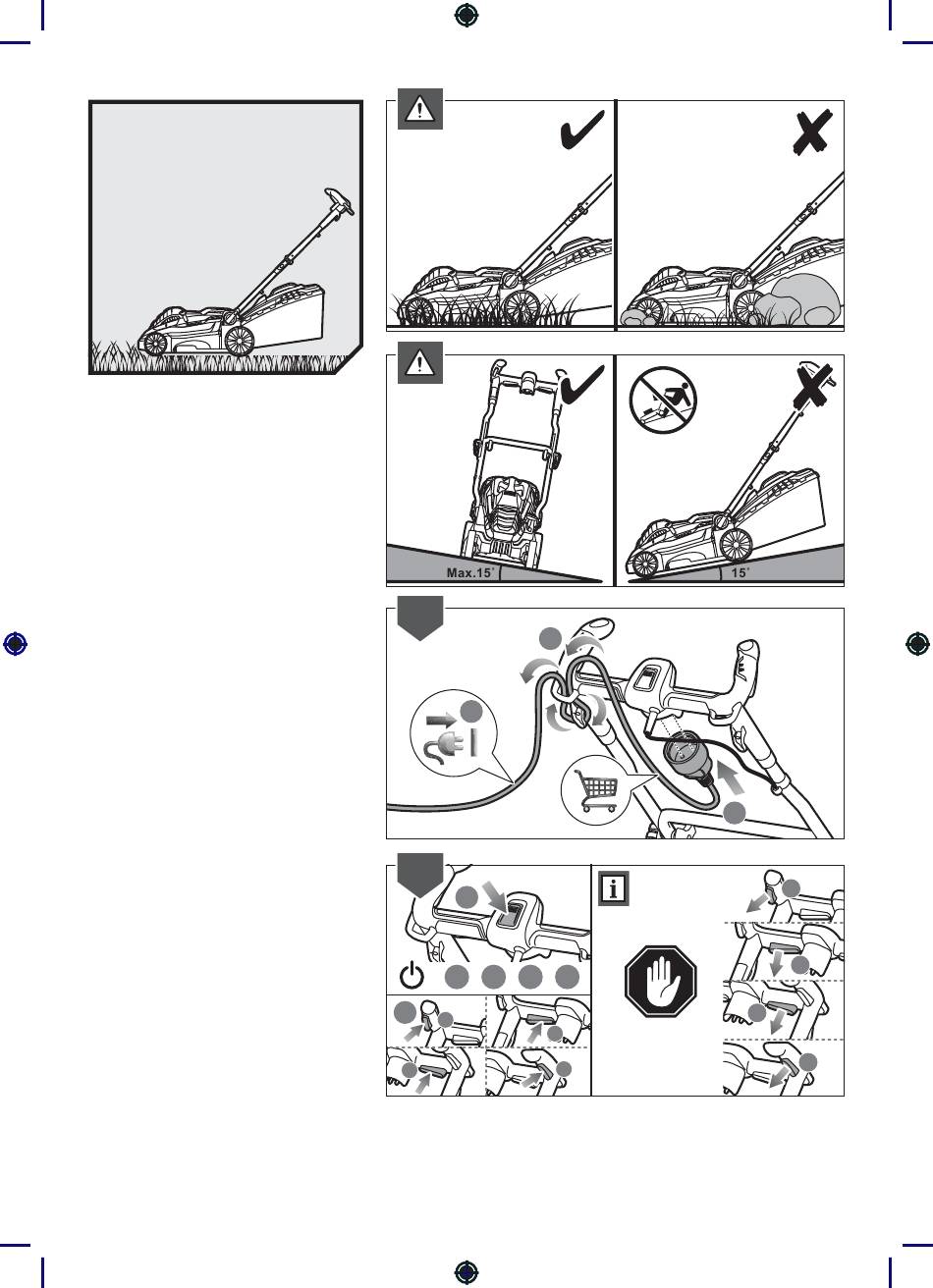 Max.15°

15°