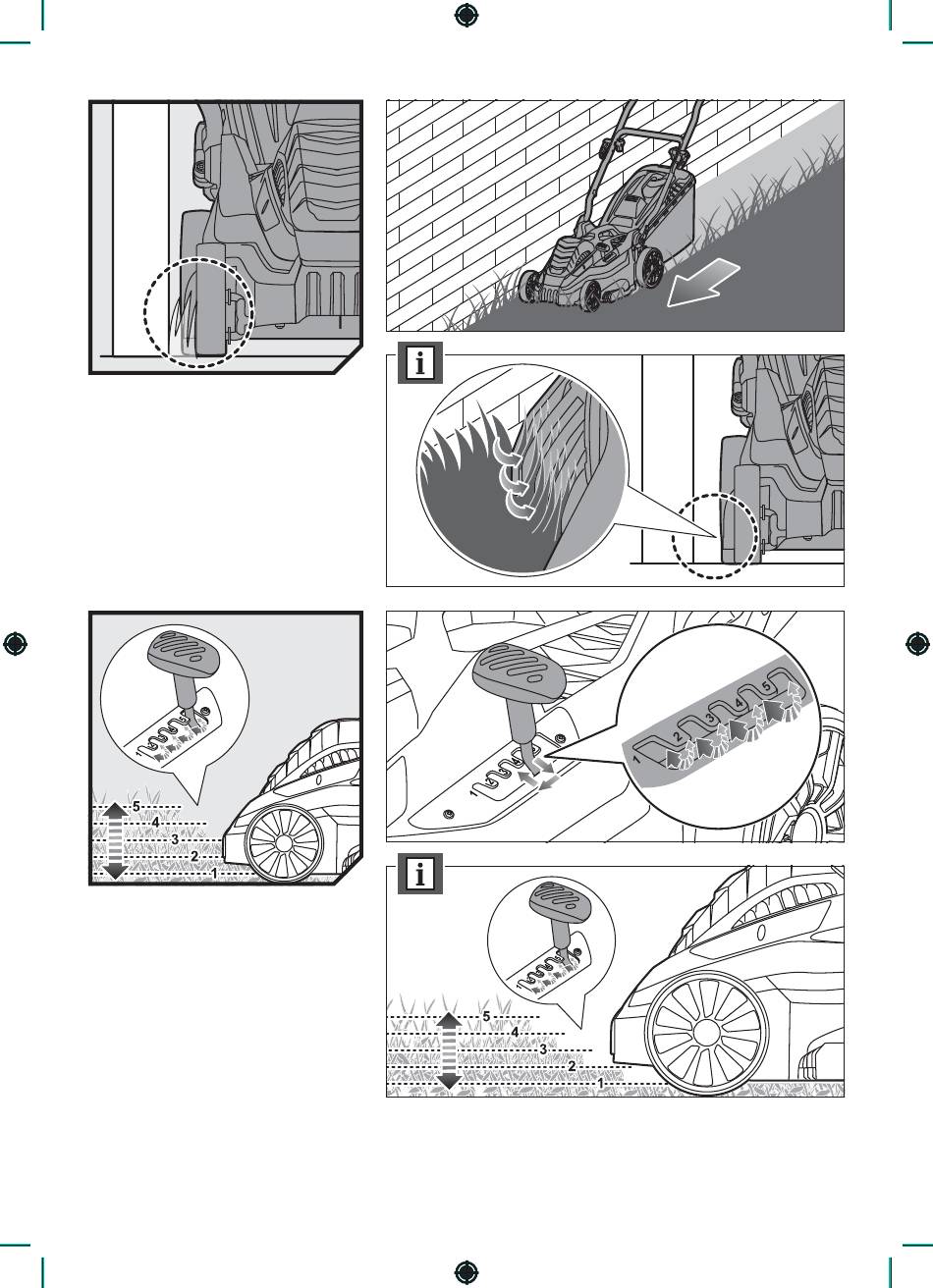 i

5
4
3
2
1

1
2
3
4
5

i

5
4
3
2
1