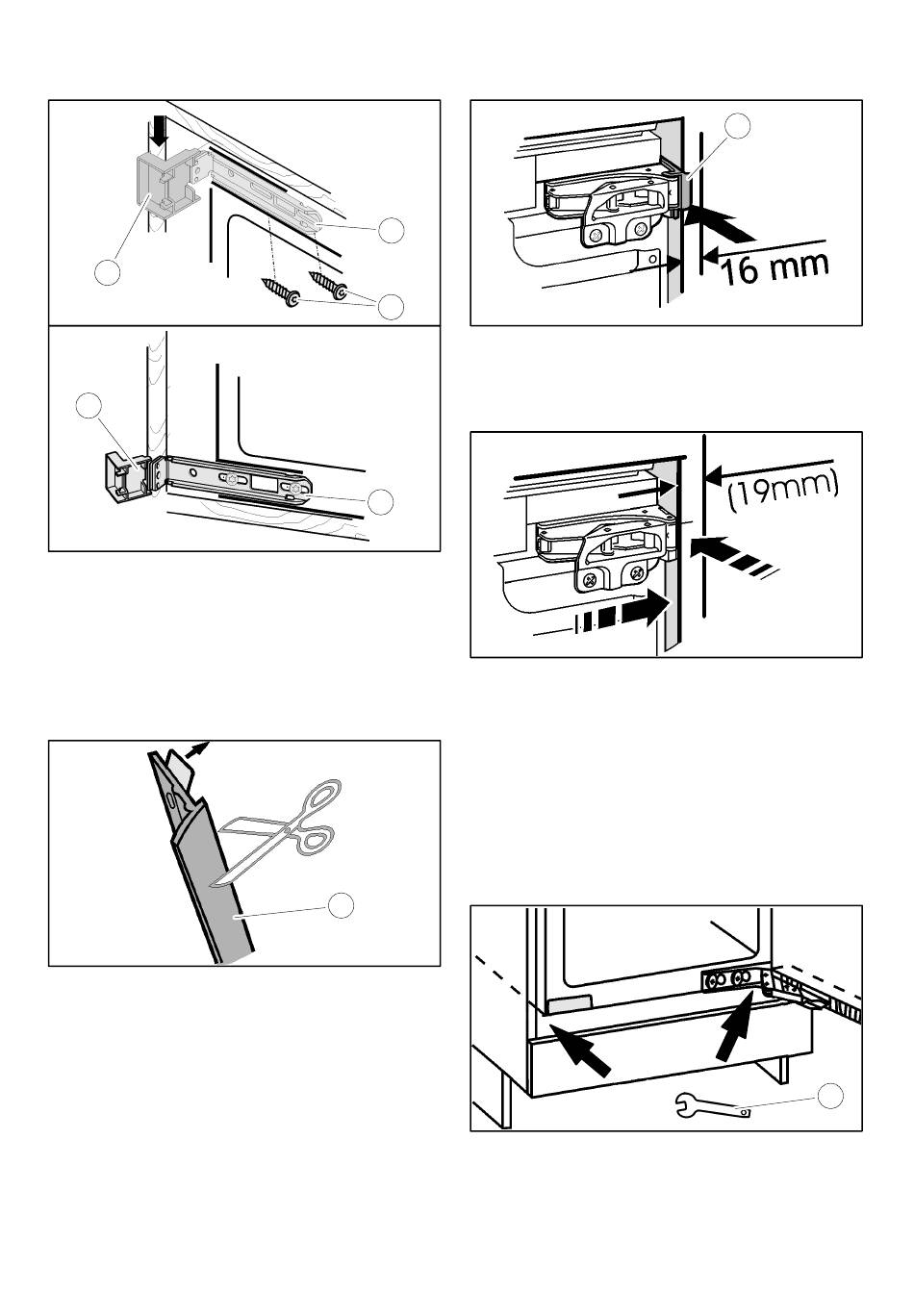 16 mm

(19mm)