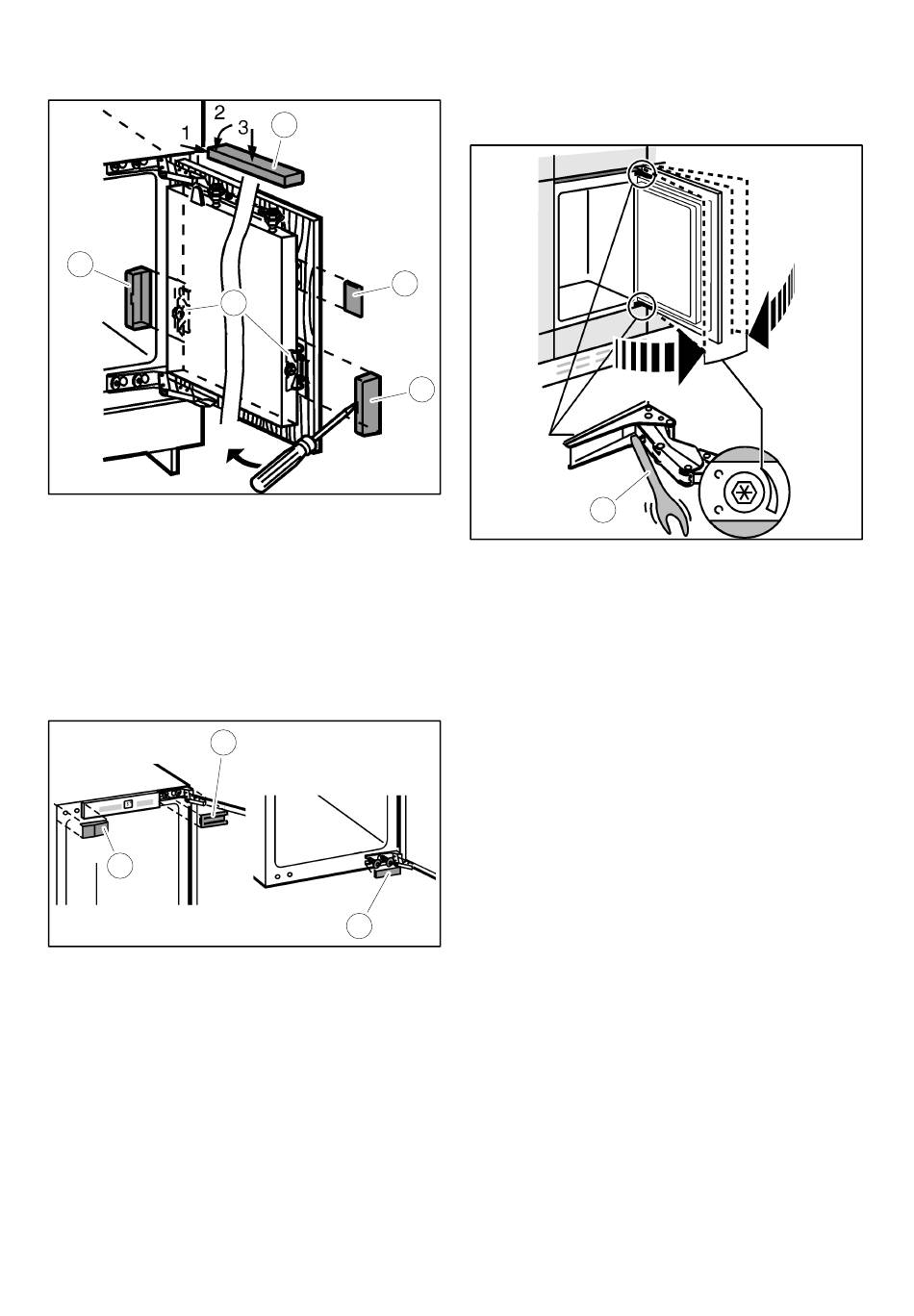 1
2
3