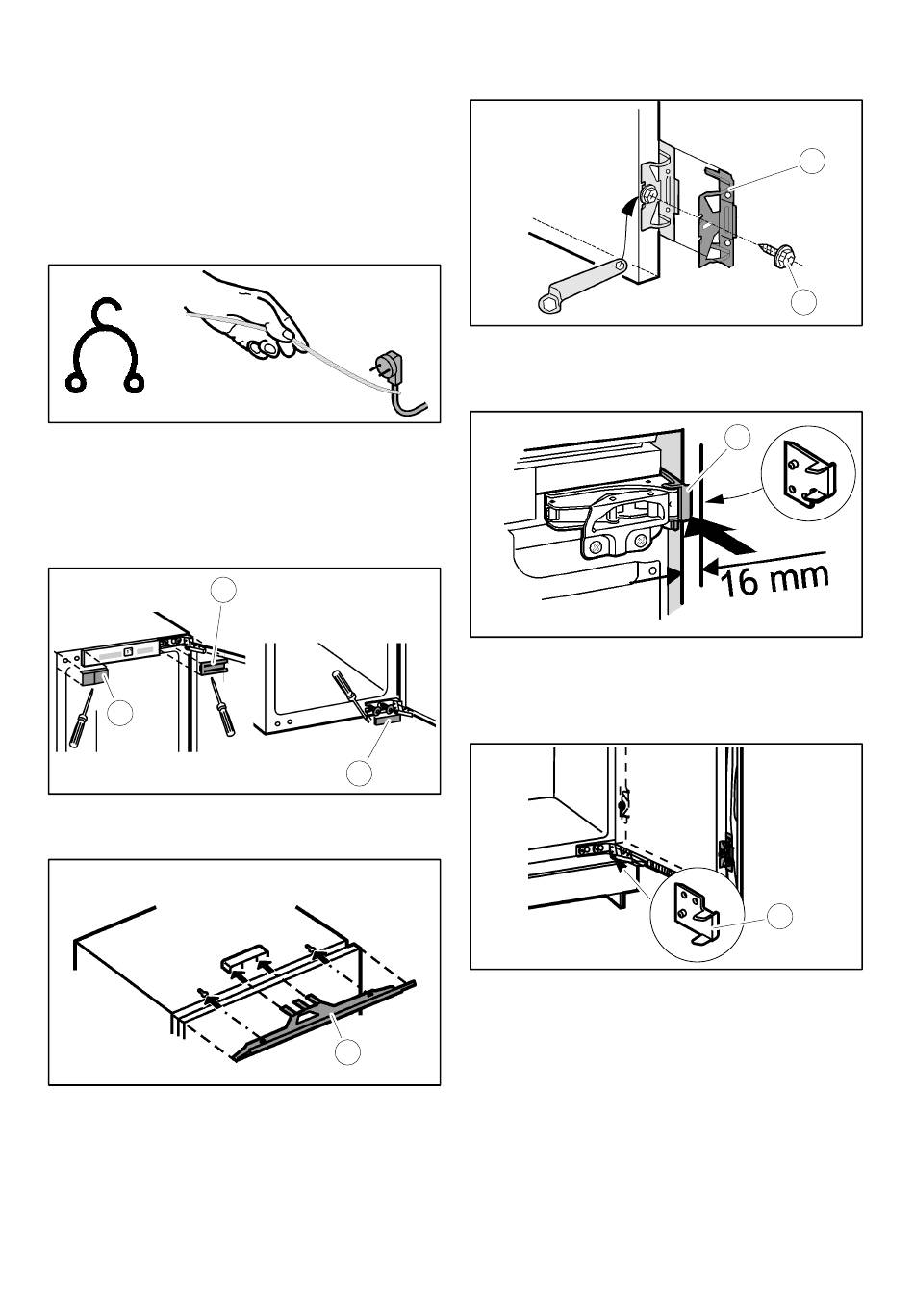 16 mm