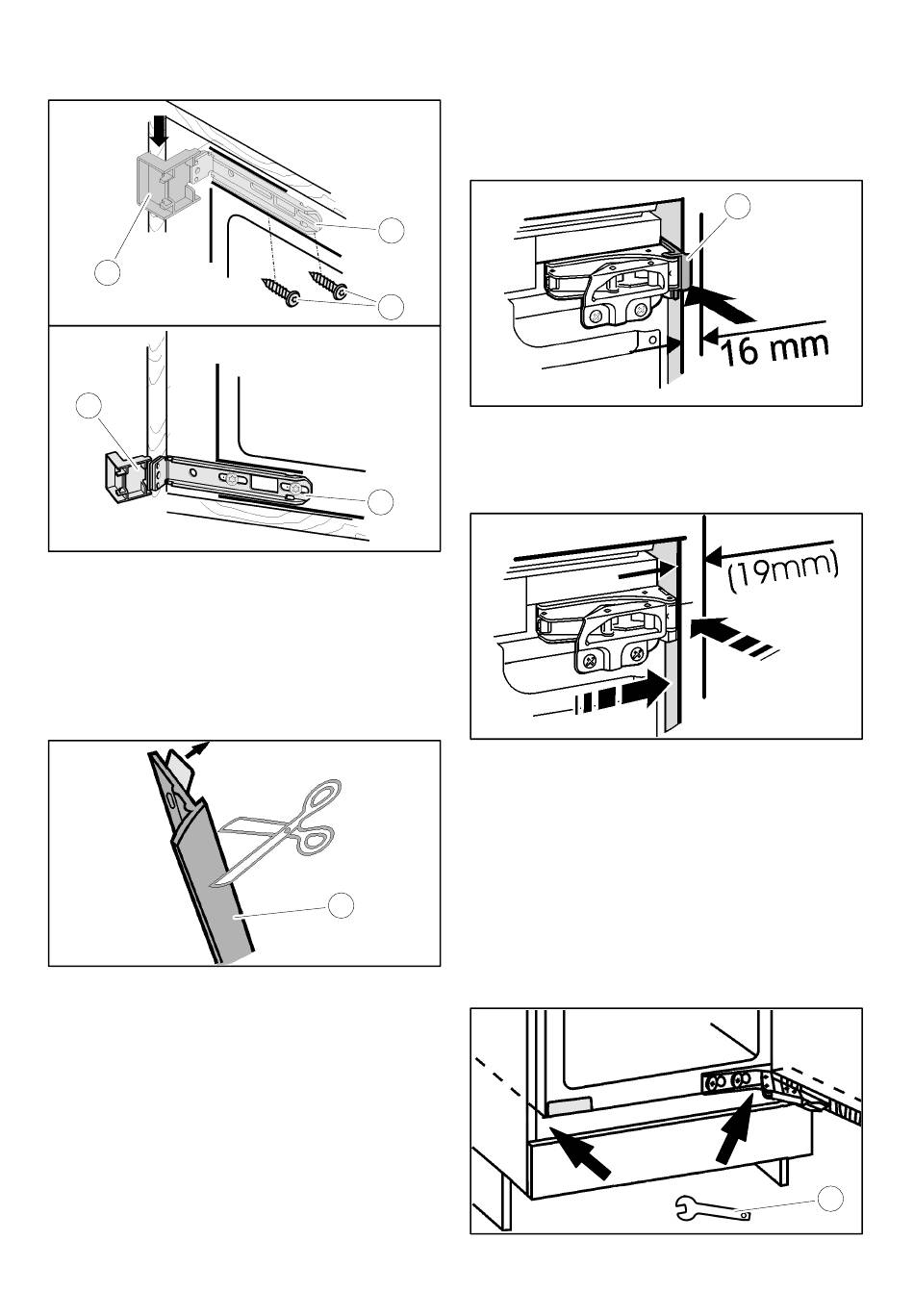 16 mm

(19mm)