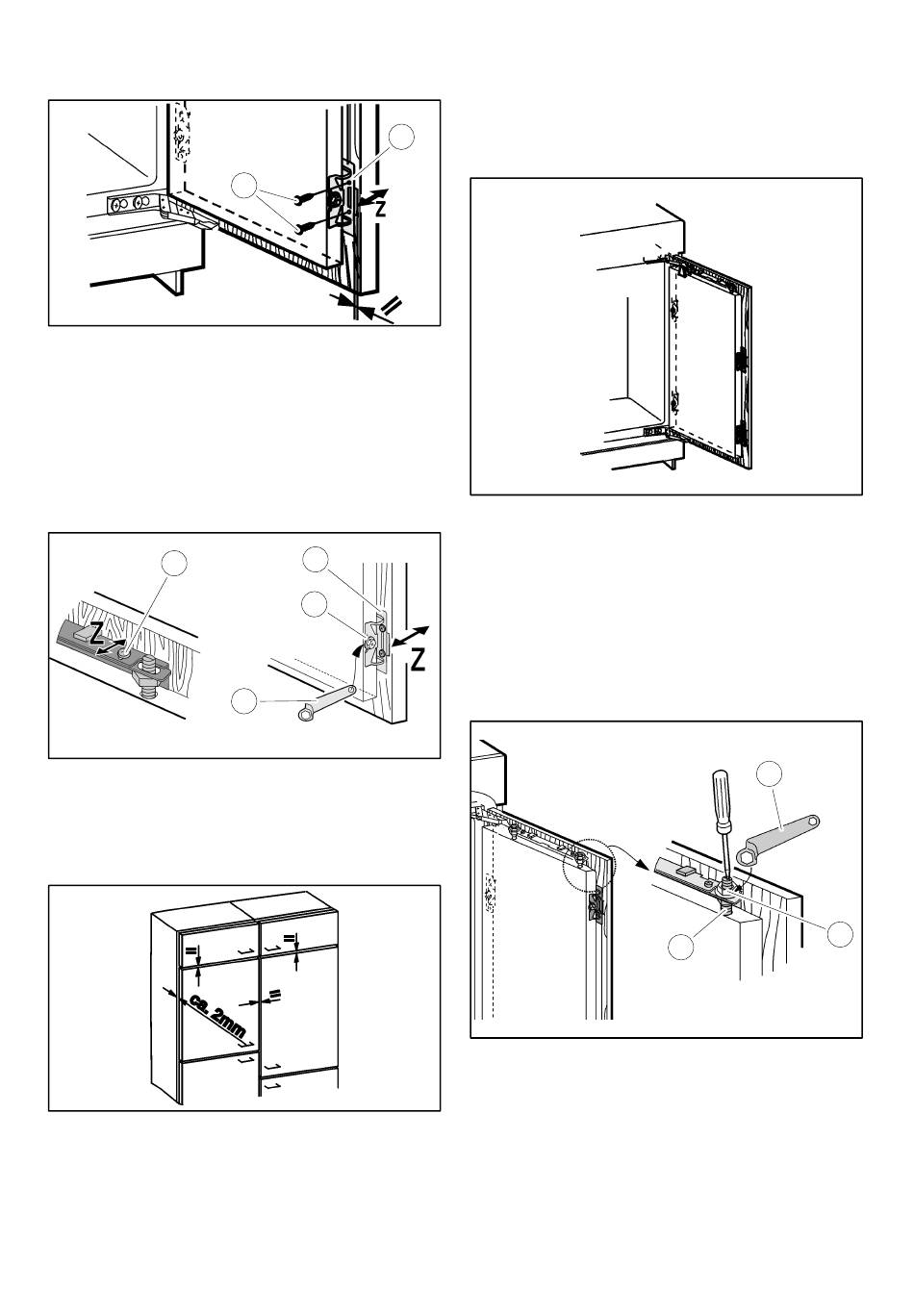 Z

Z

Z

ca. 2mm