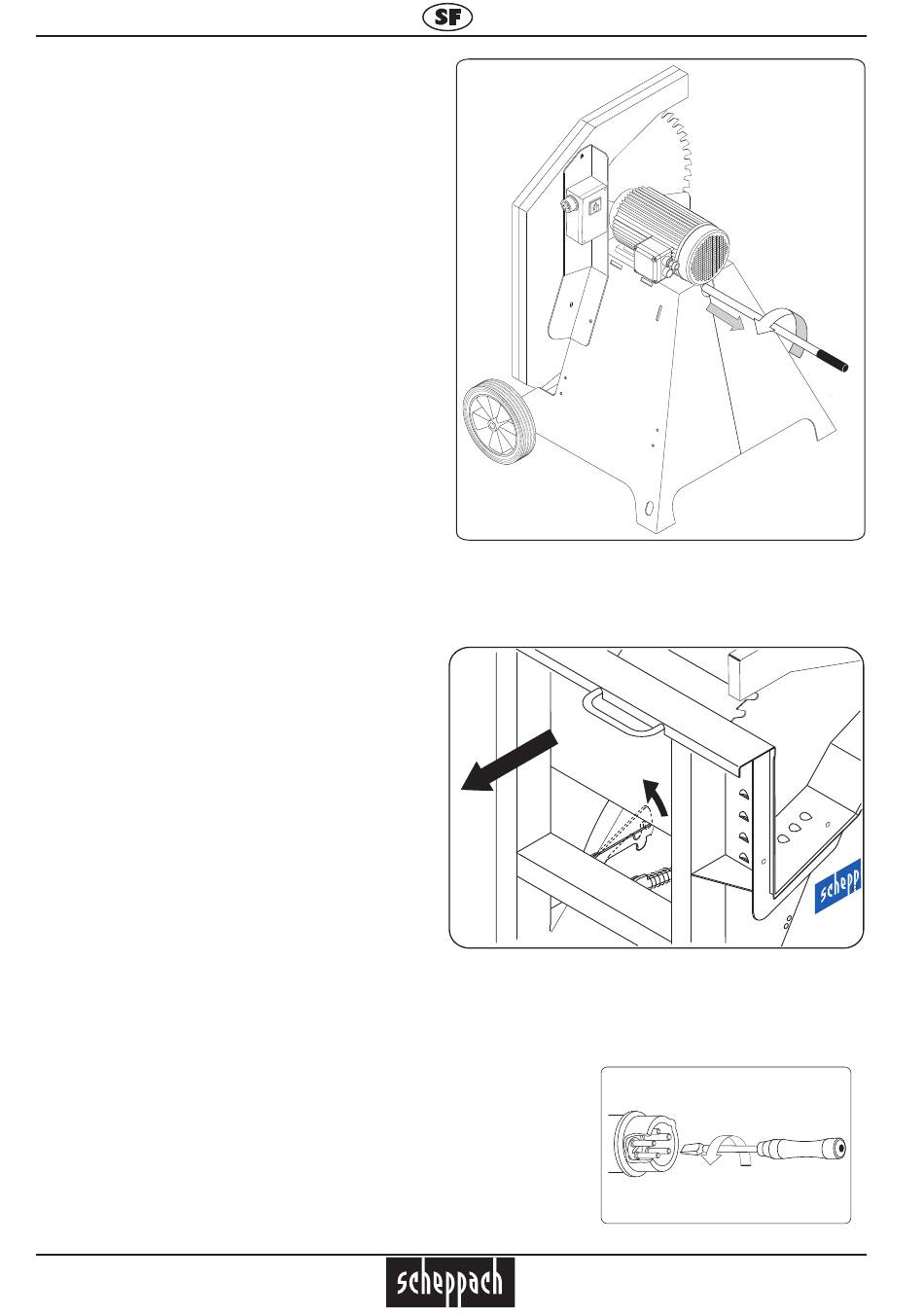 SF

schepp

scheppach