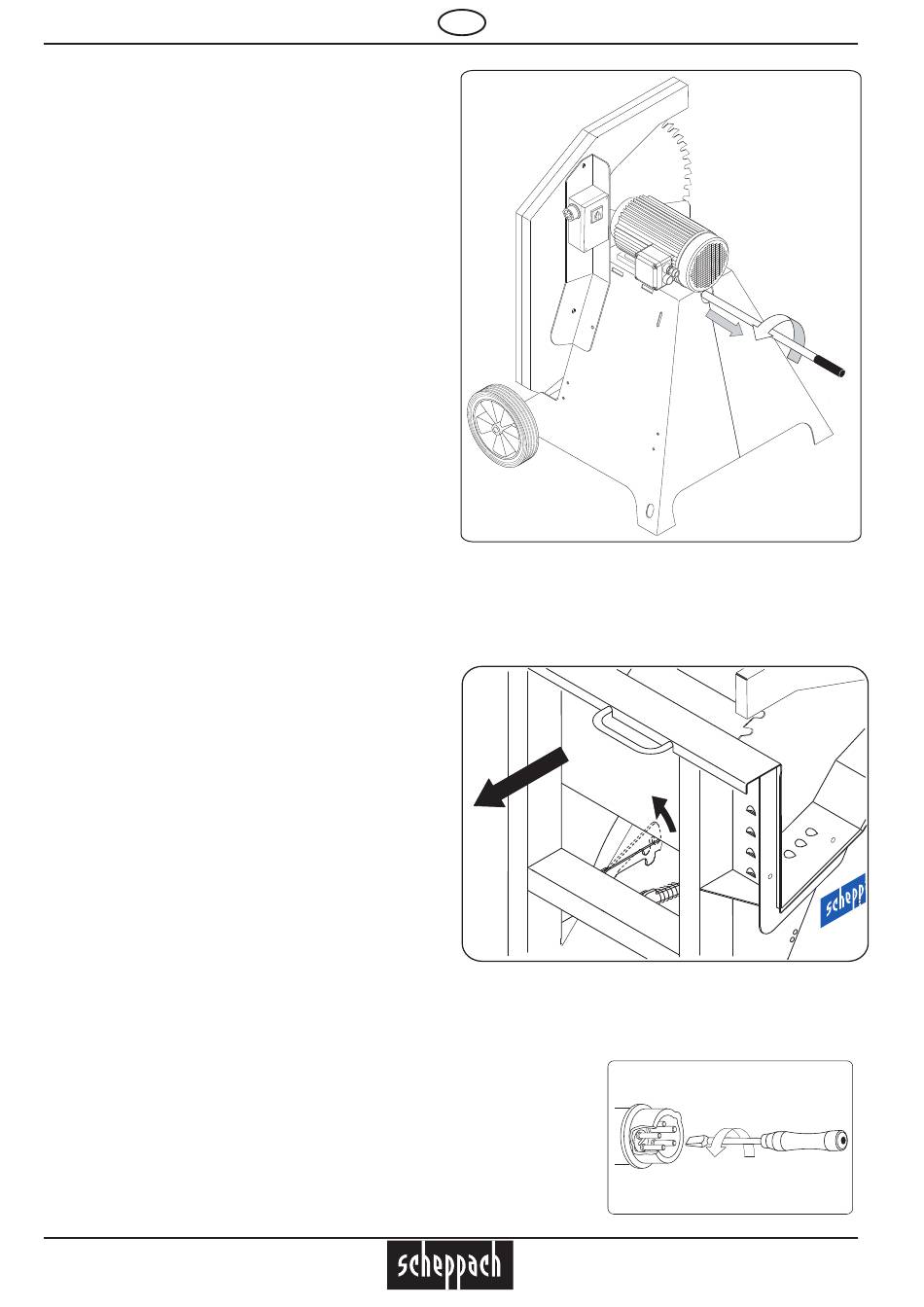 schepp

scheppach