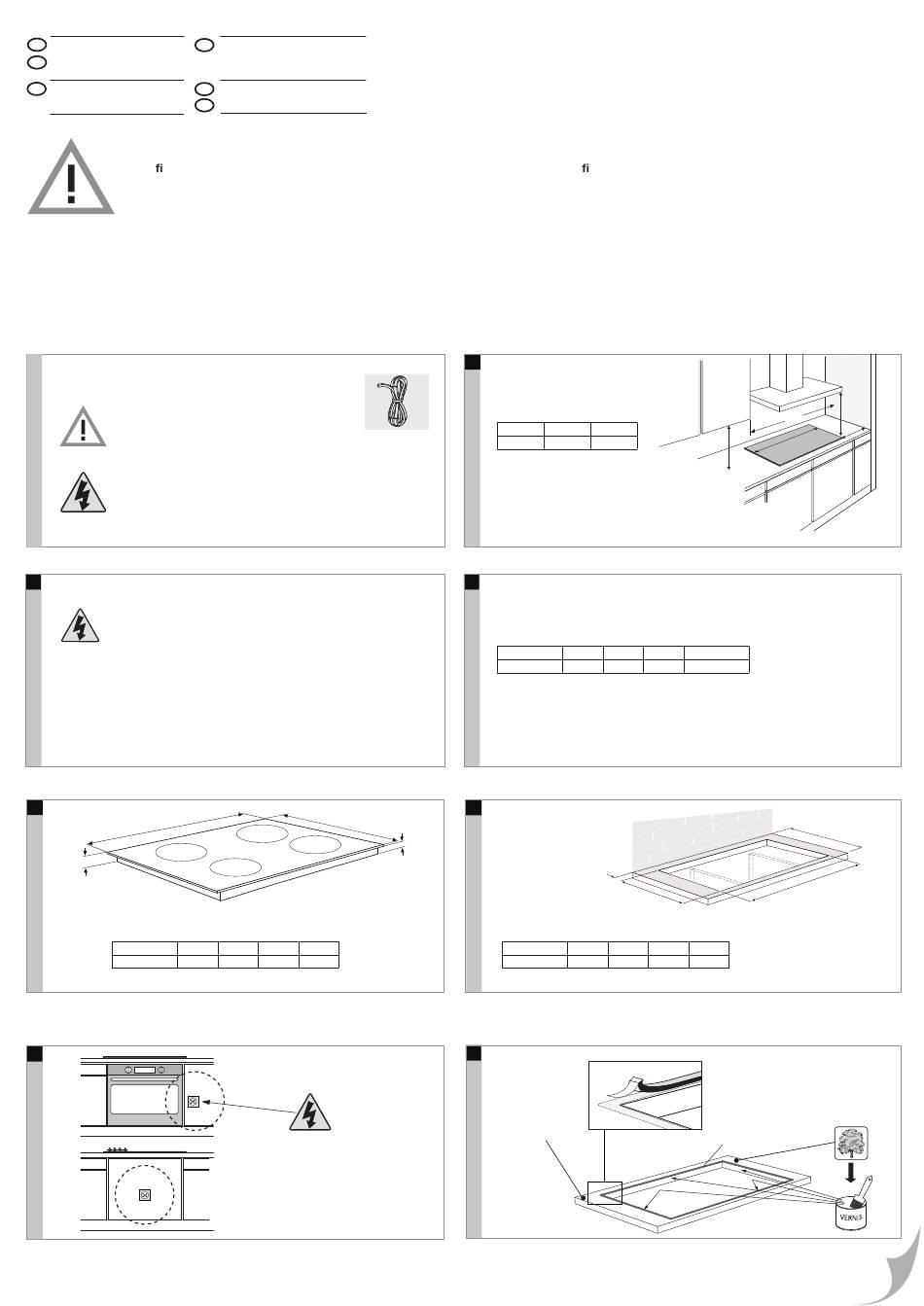 fi fi

VERNIS