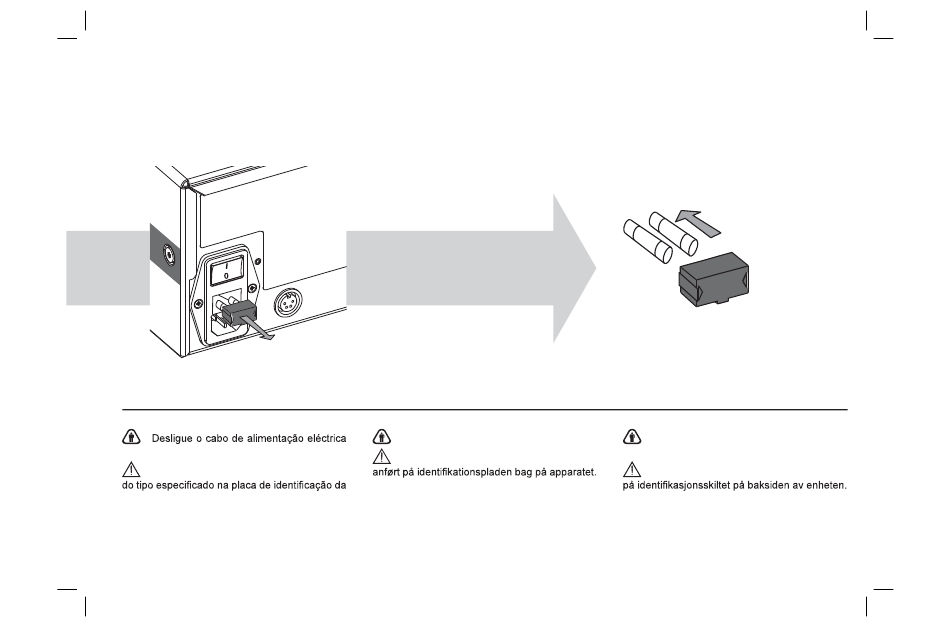 I
0

Desligue o cabo de alimentação eléctrica

do tipo especificado na placa de identificação da

anført på identifikationspladen bag på apparatet.

på identifikasjonsskiltet på baksiden av enheten.