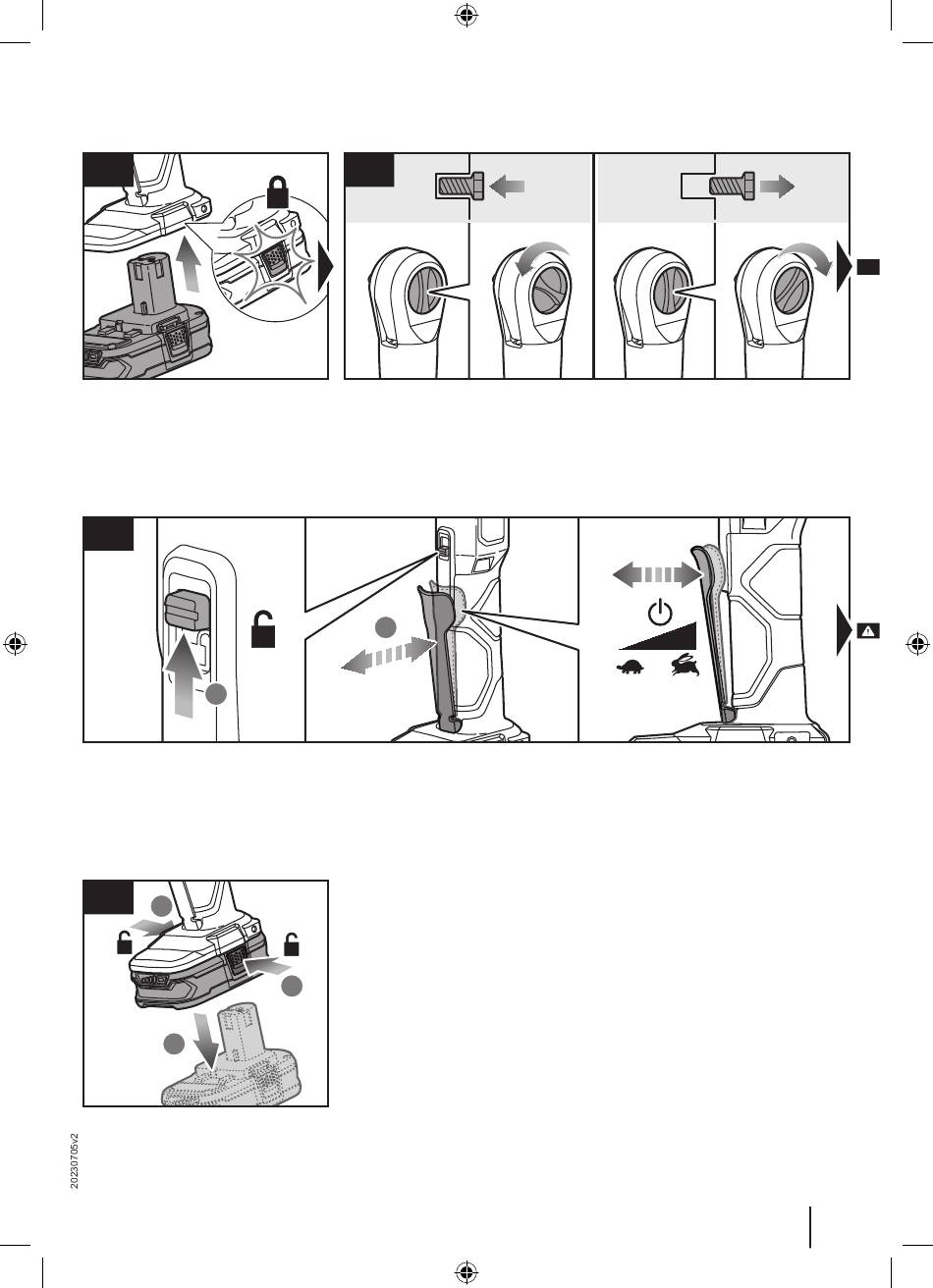 20230705v2