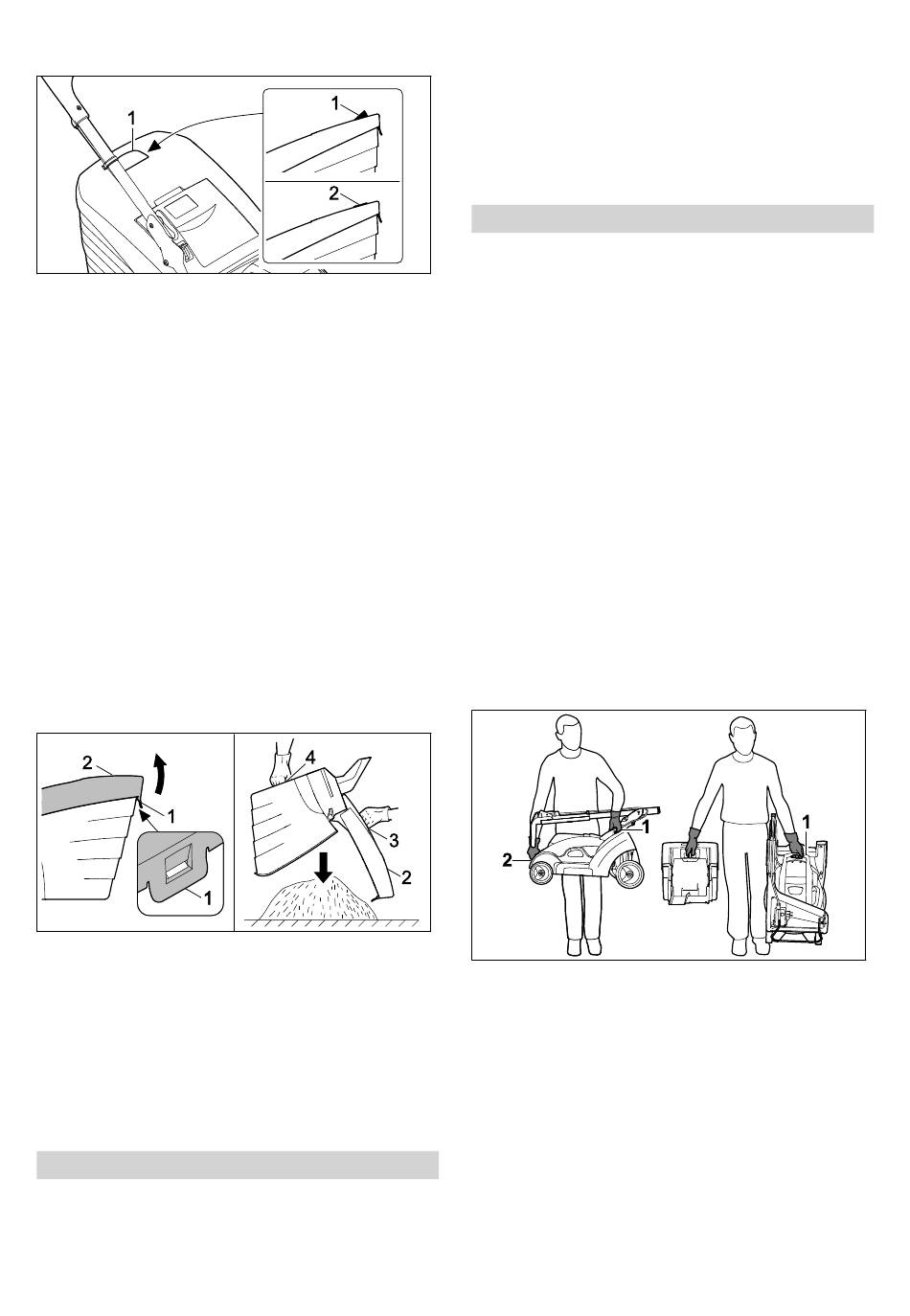 1
1
2

2
1
1
4
3
2

1
2
1