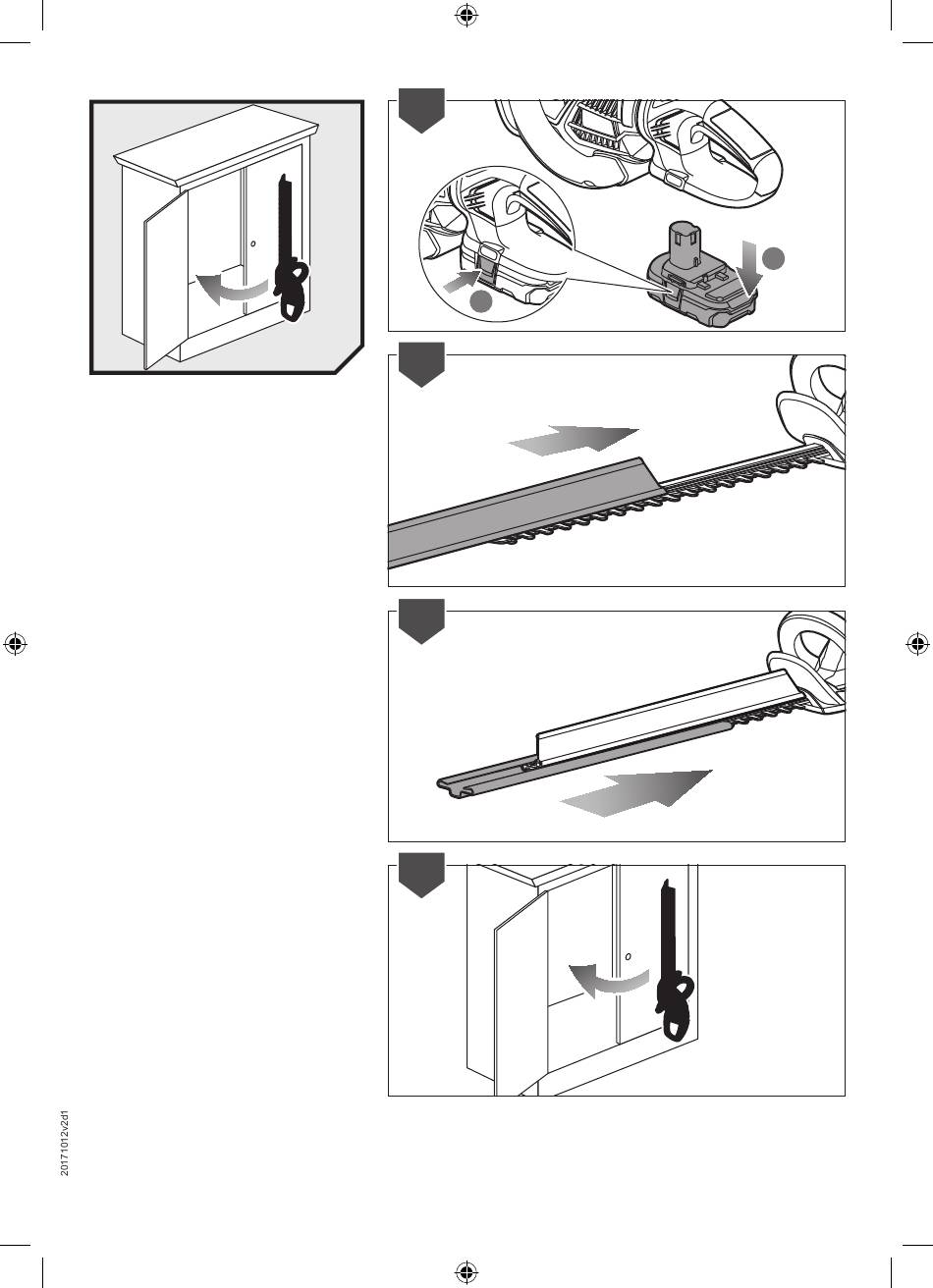 20171012v2d1