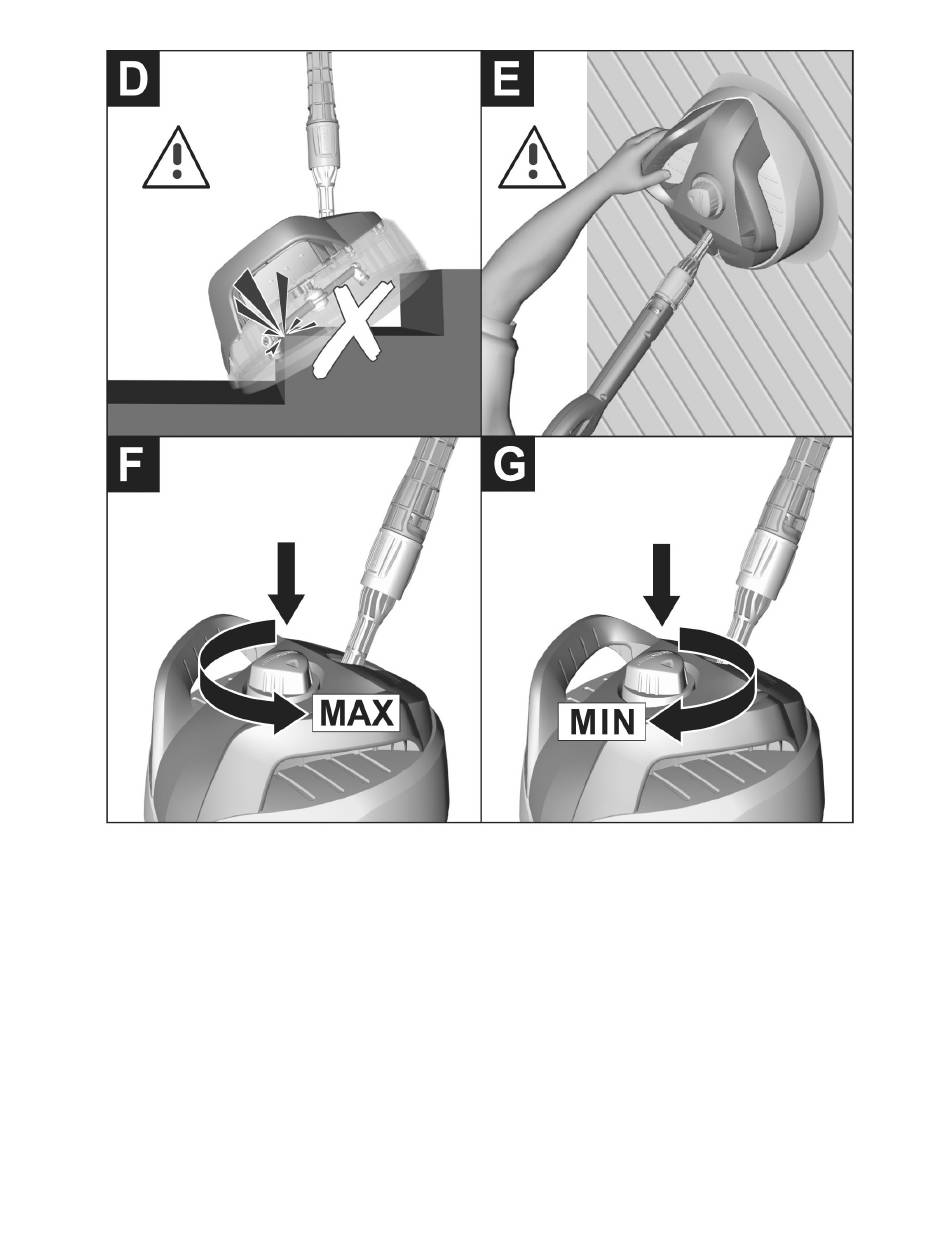 D

E

F

MAX

G

MIN