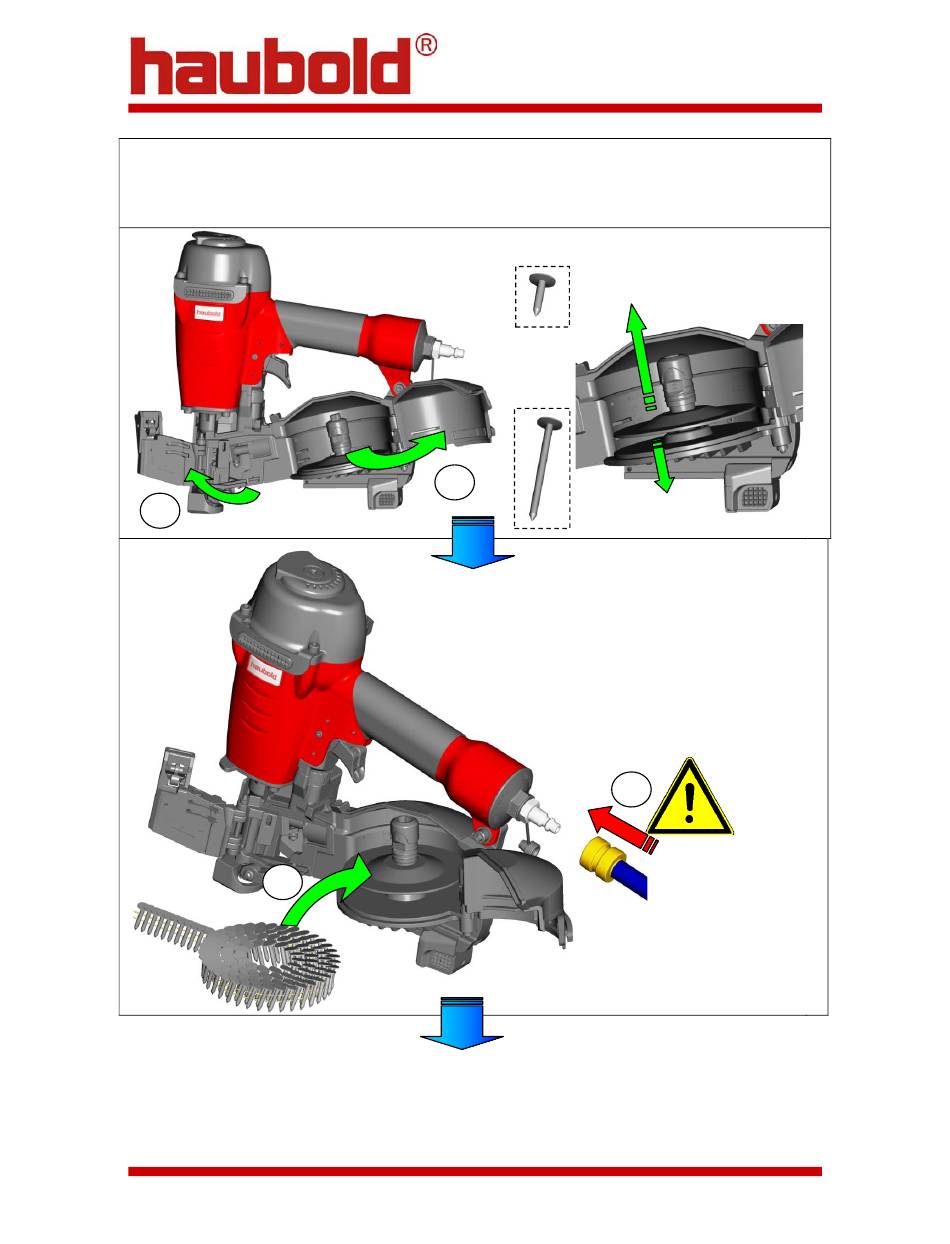 haubold®

haubold

haubold