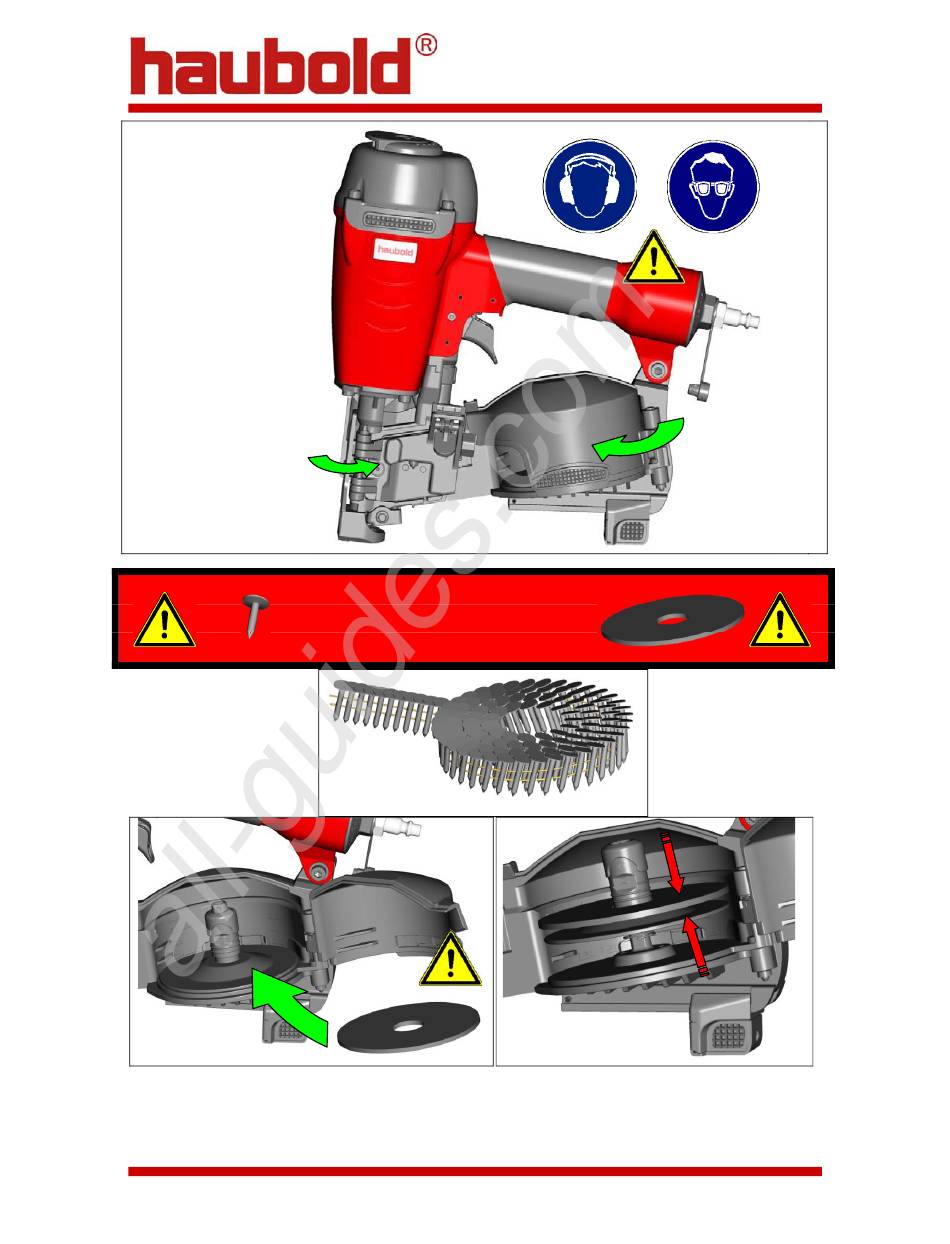 haubold®

haubold

all-guides.com