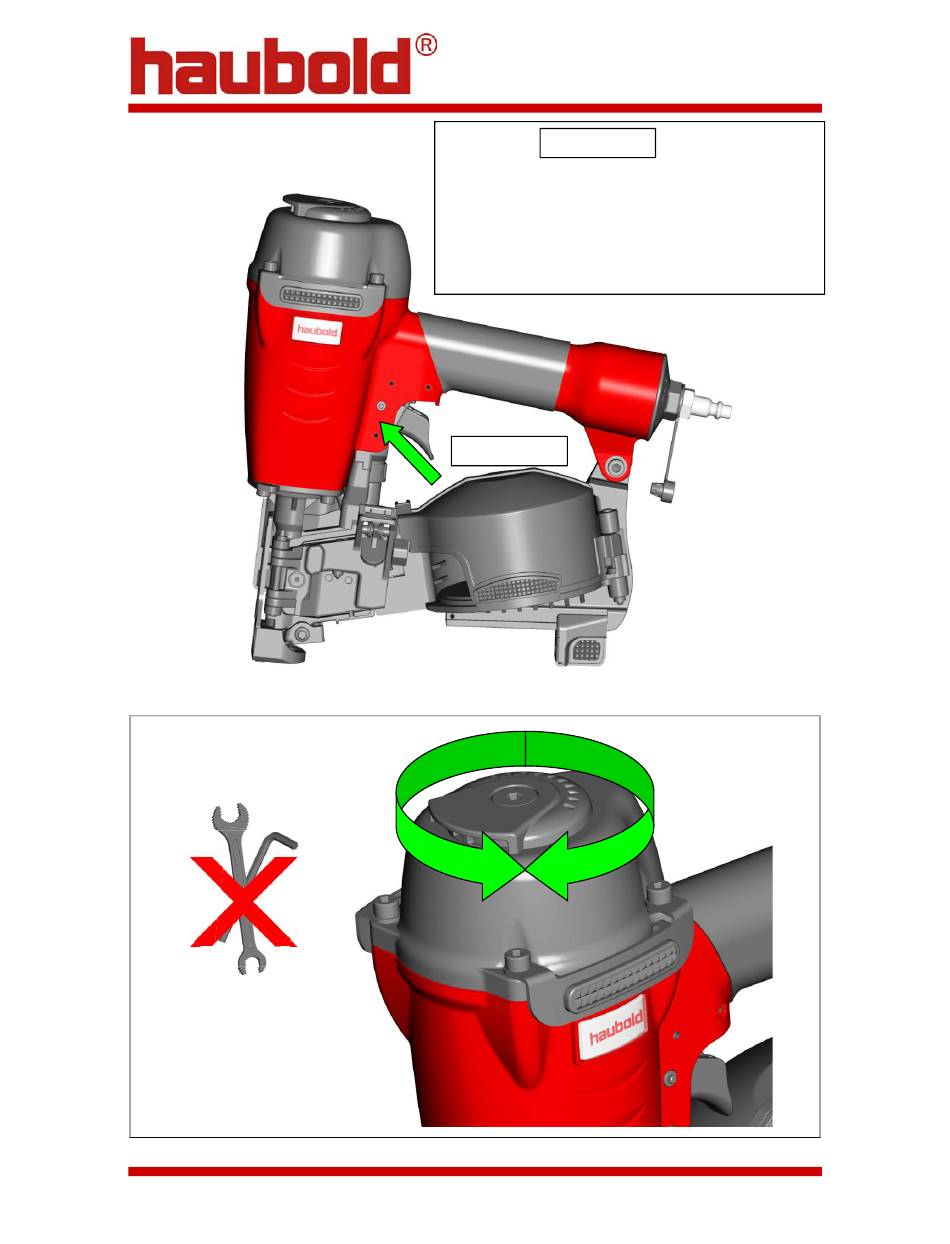 haubold®

haubold

haubold