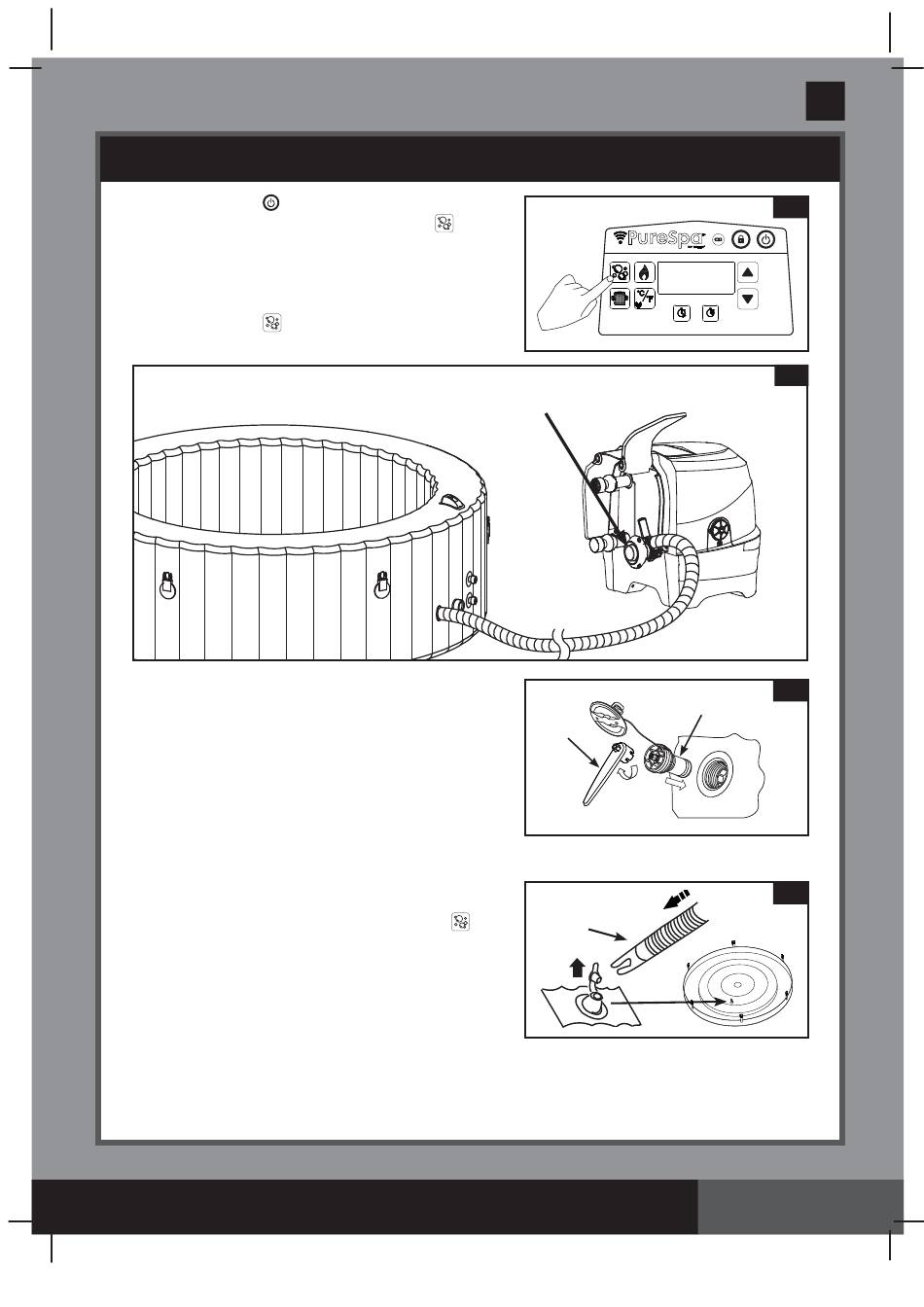 PureSpa

°C/°F