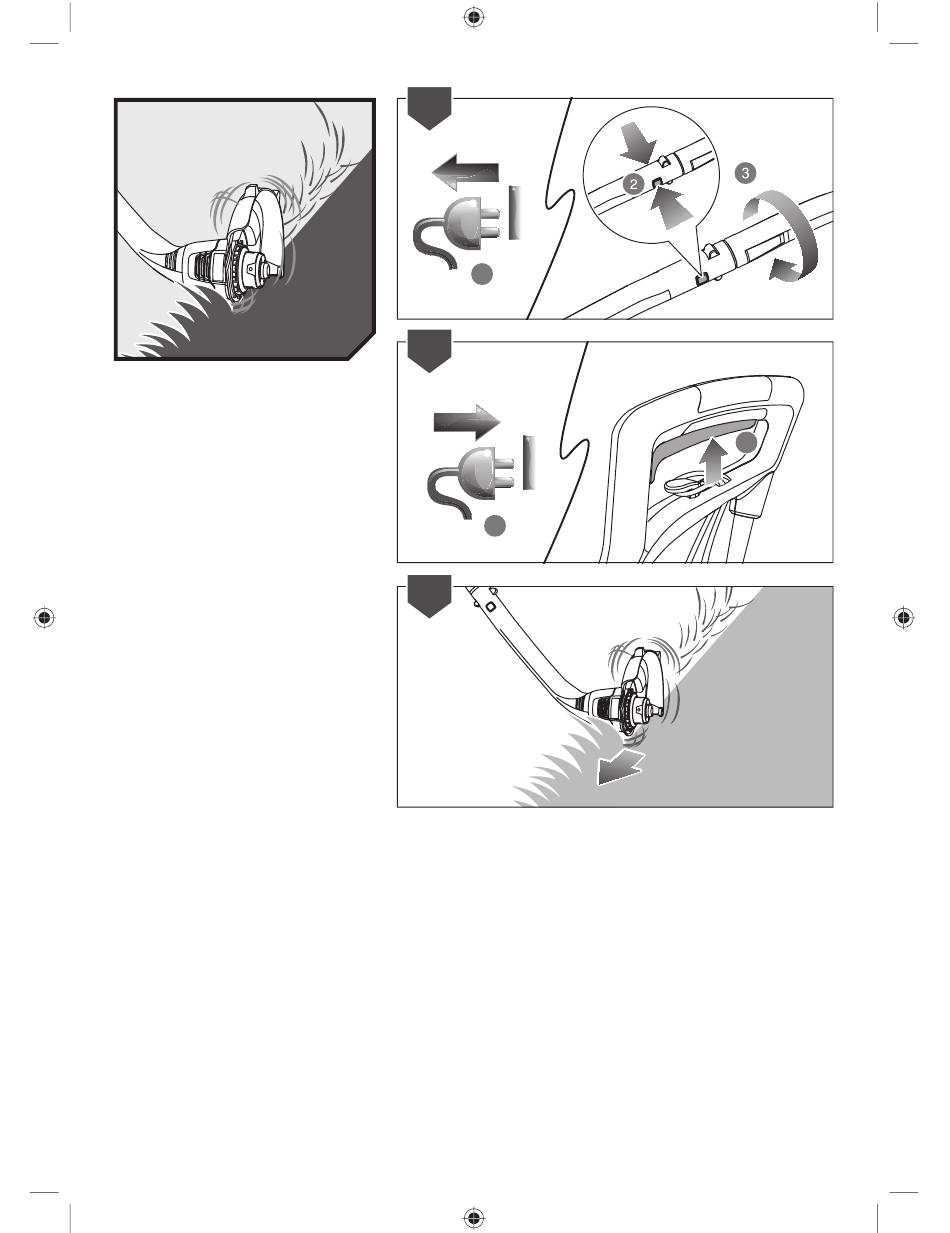 2
3