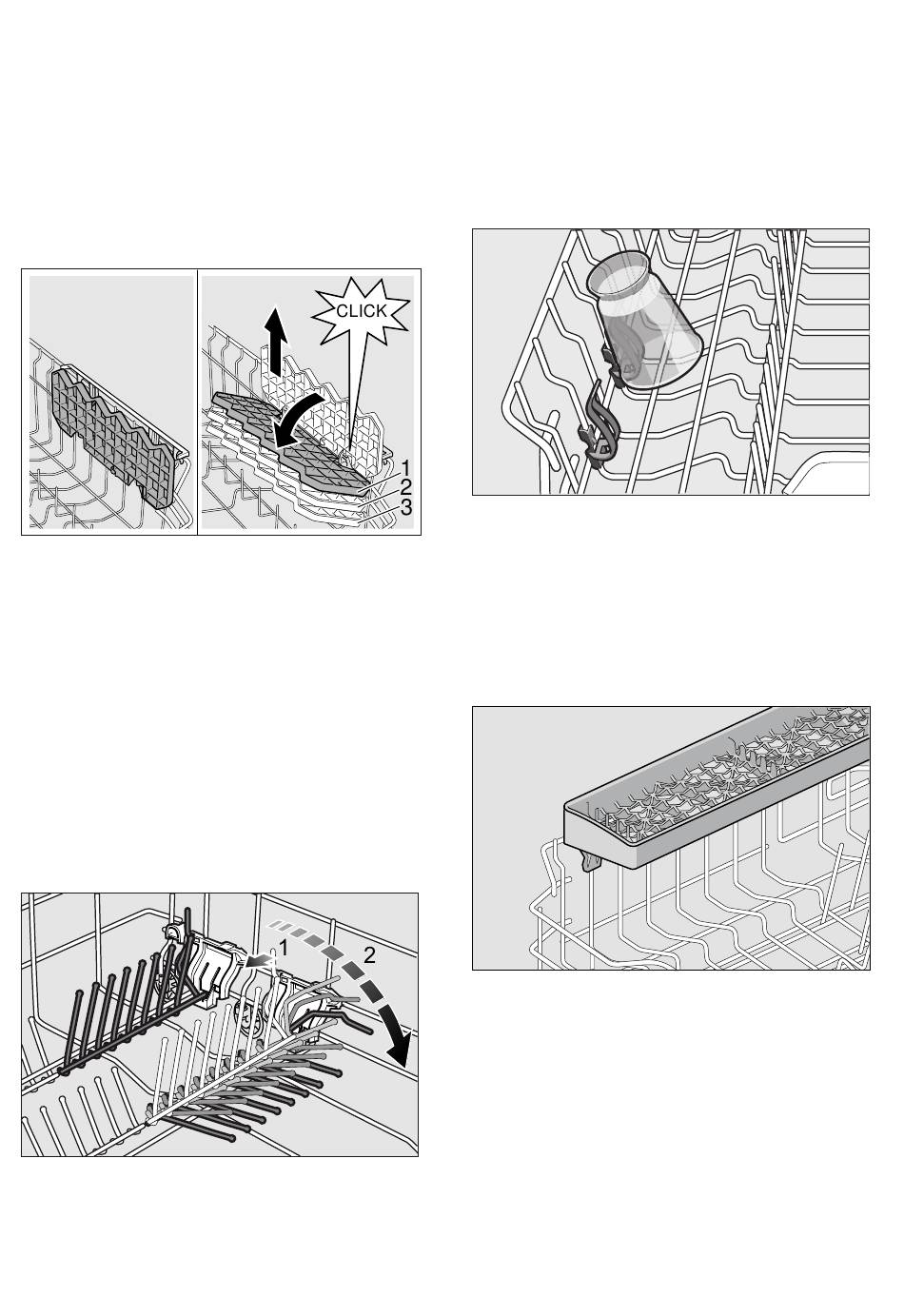 CLICK
1
2
3

1
2