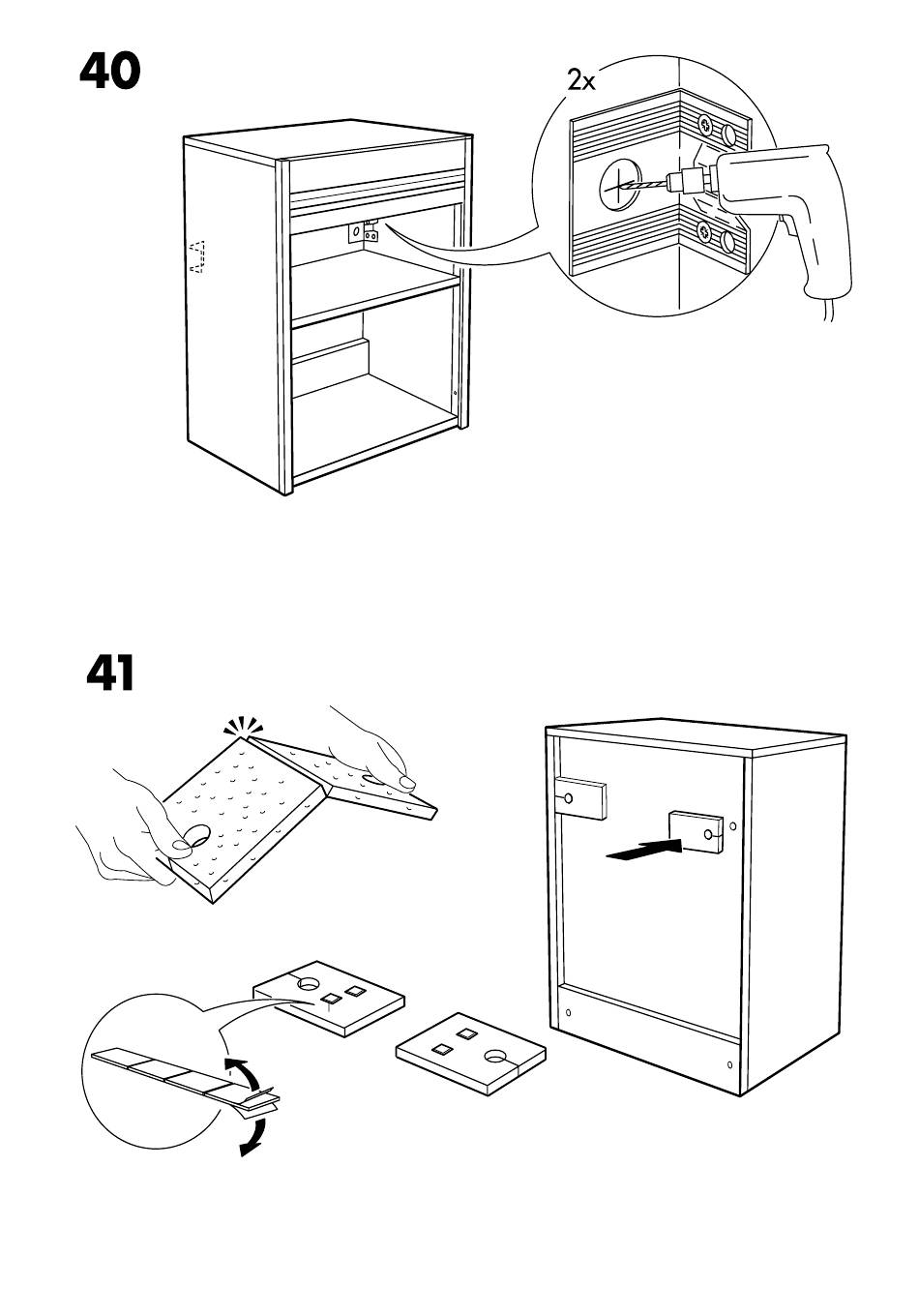 40

2x

41