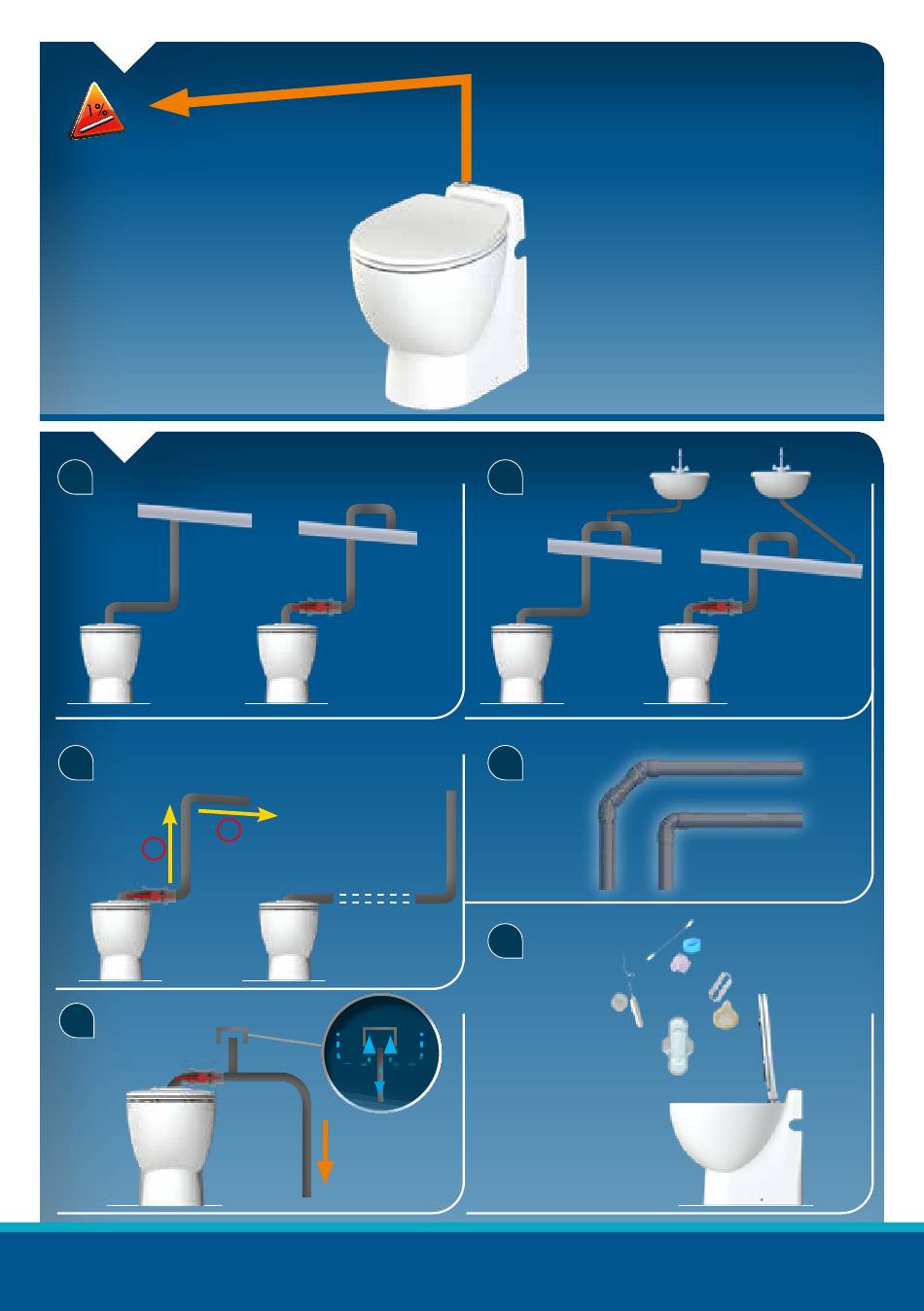 1%