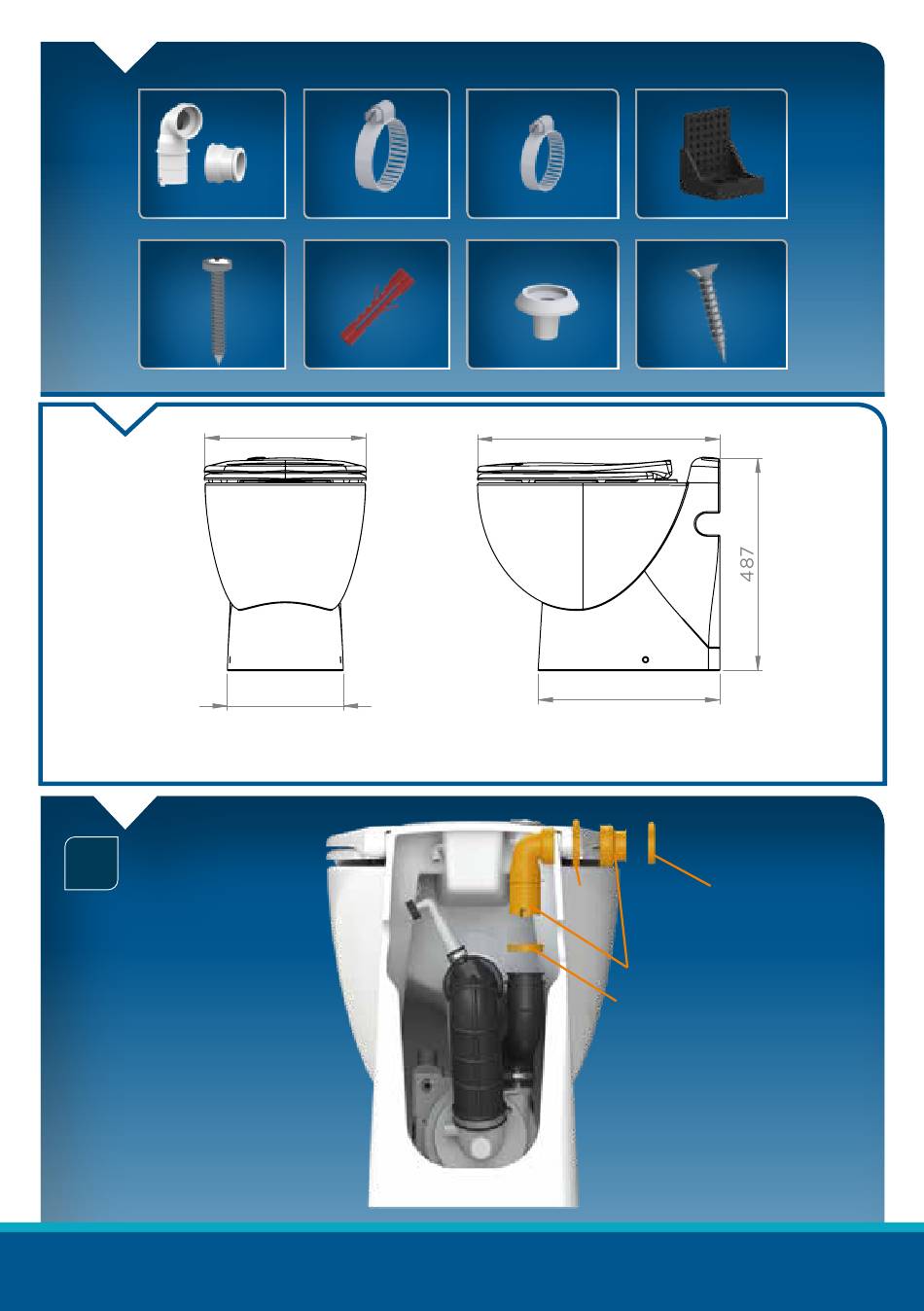 487