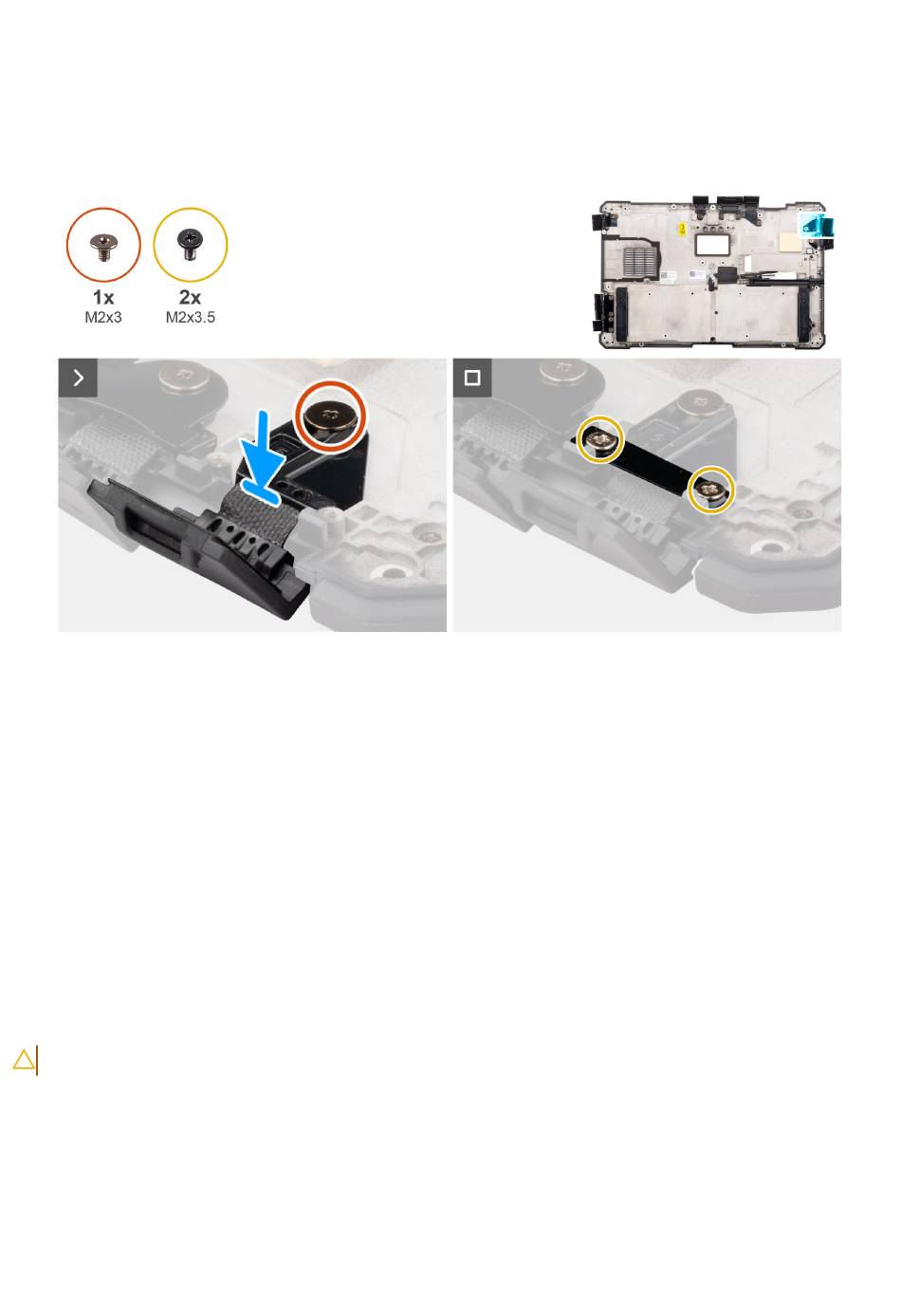 1x
M2x3
2x
M2x3.5