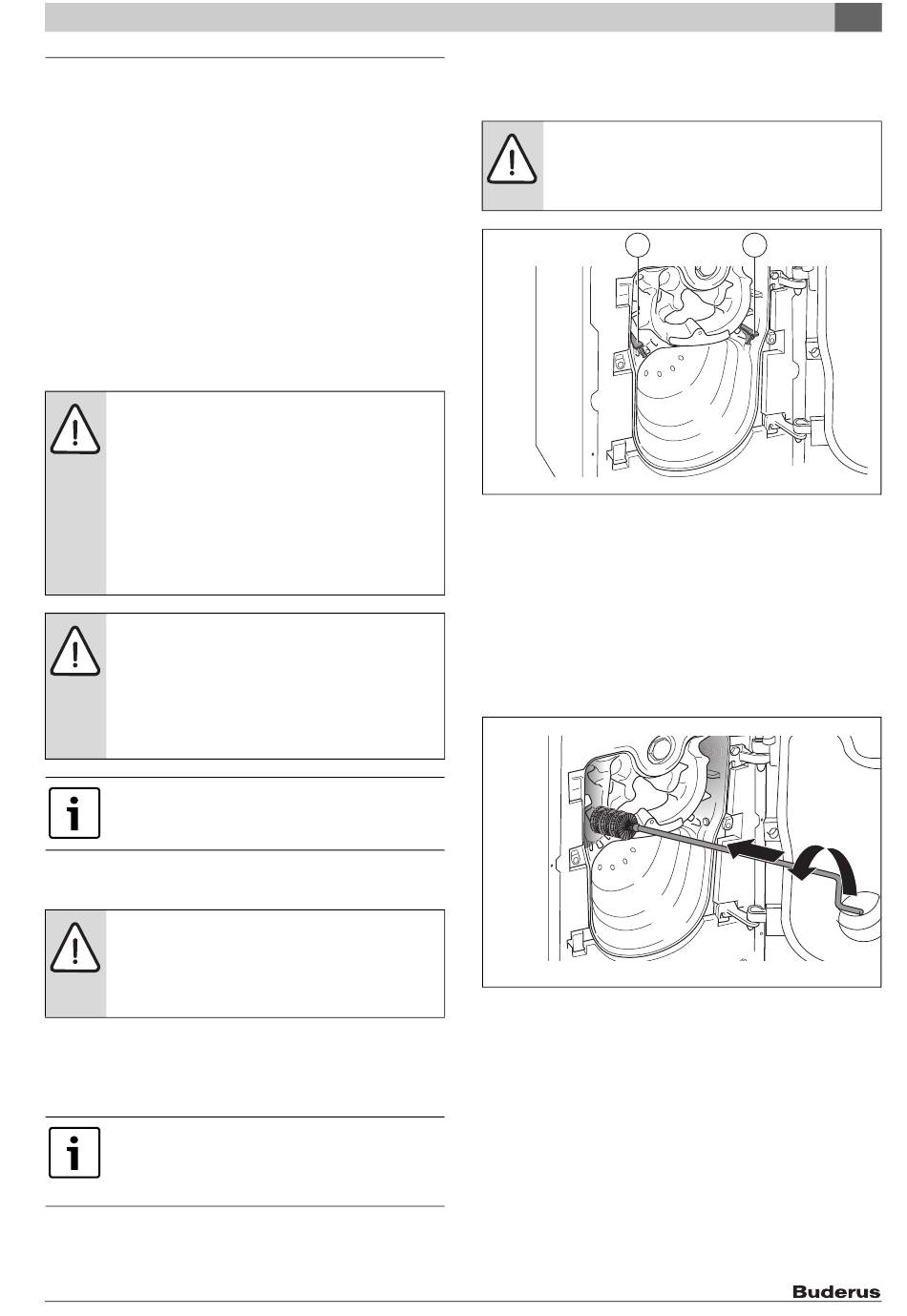 Buderus