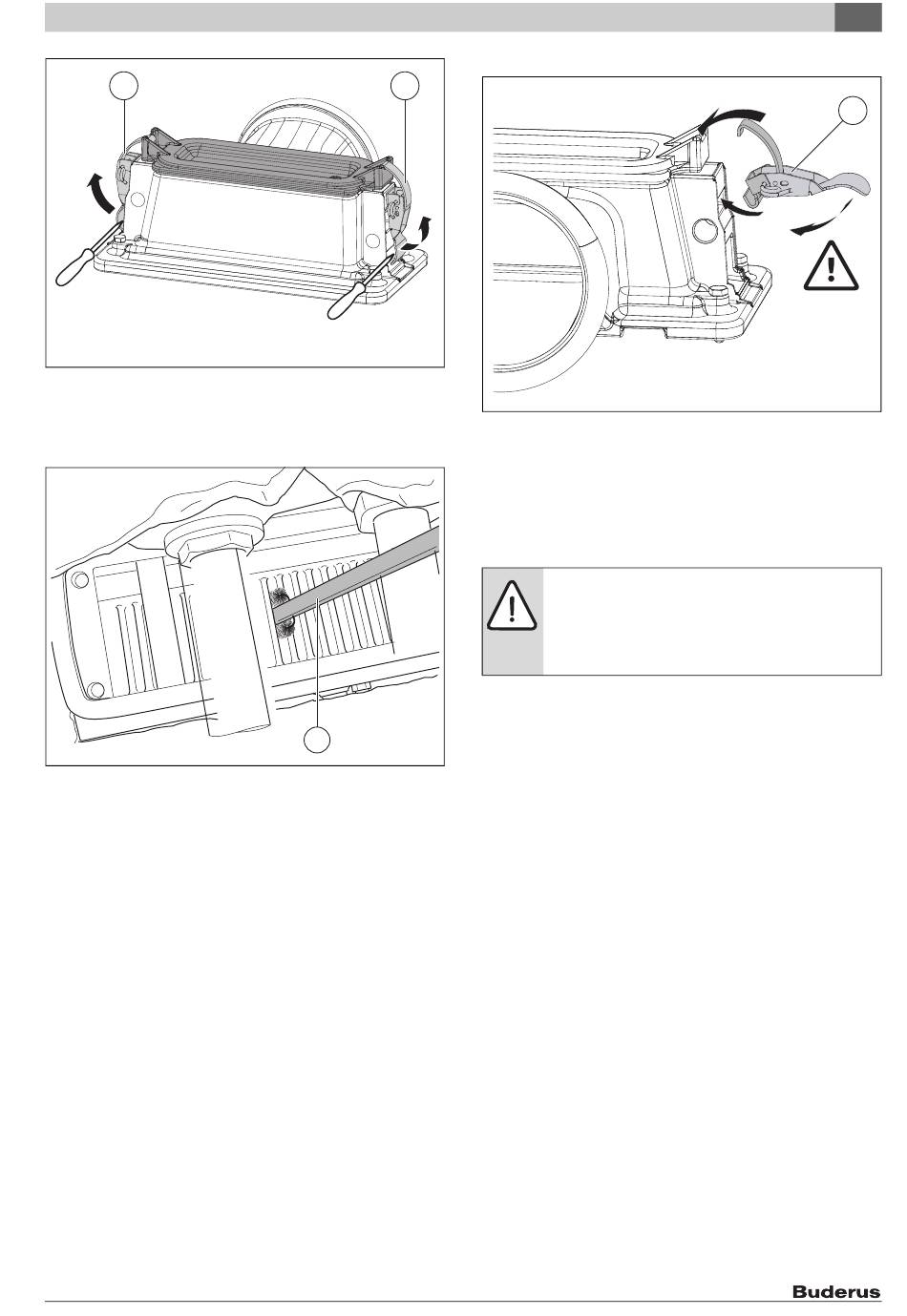 Buderus