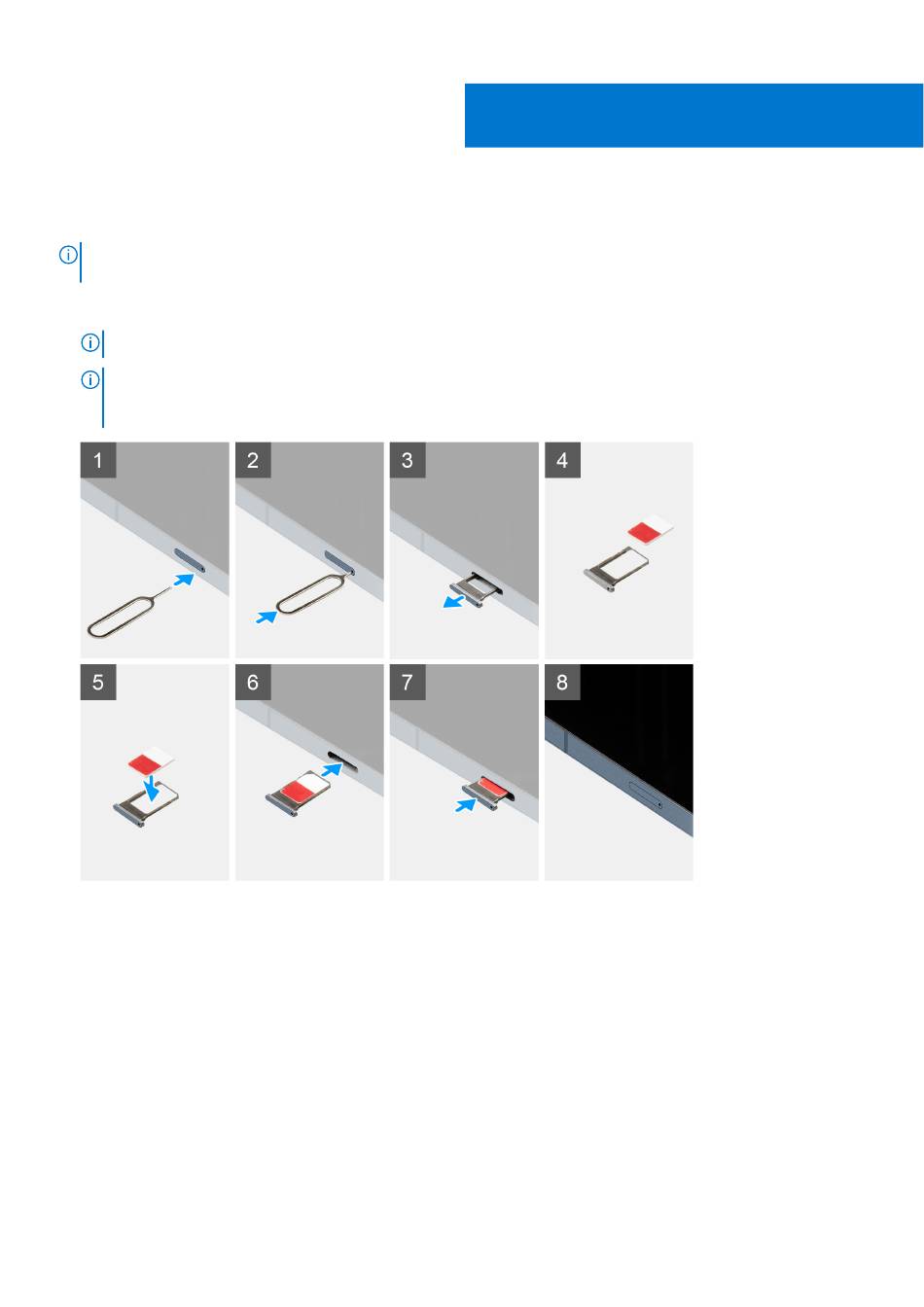 1

2

3

4

5

6

7

8