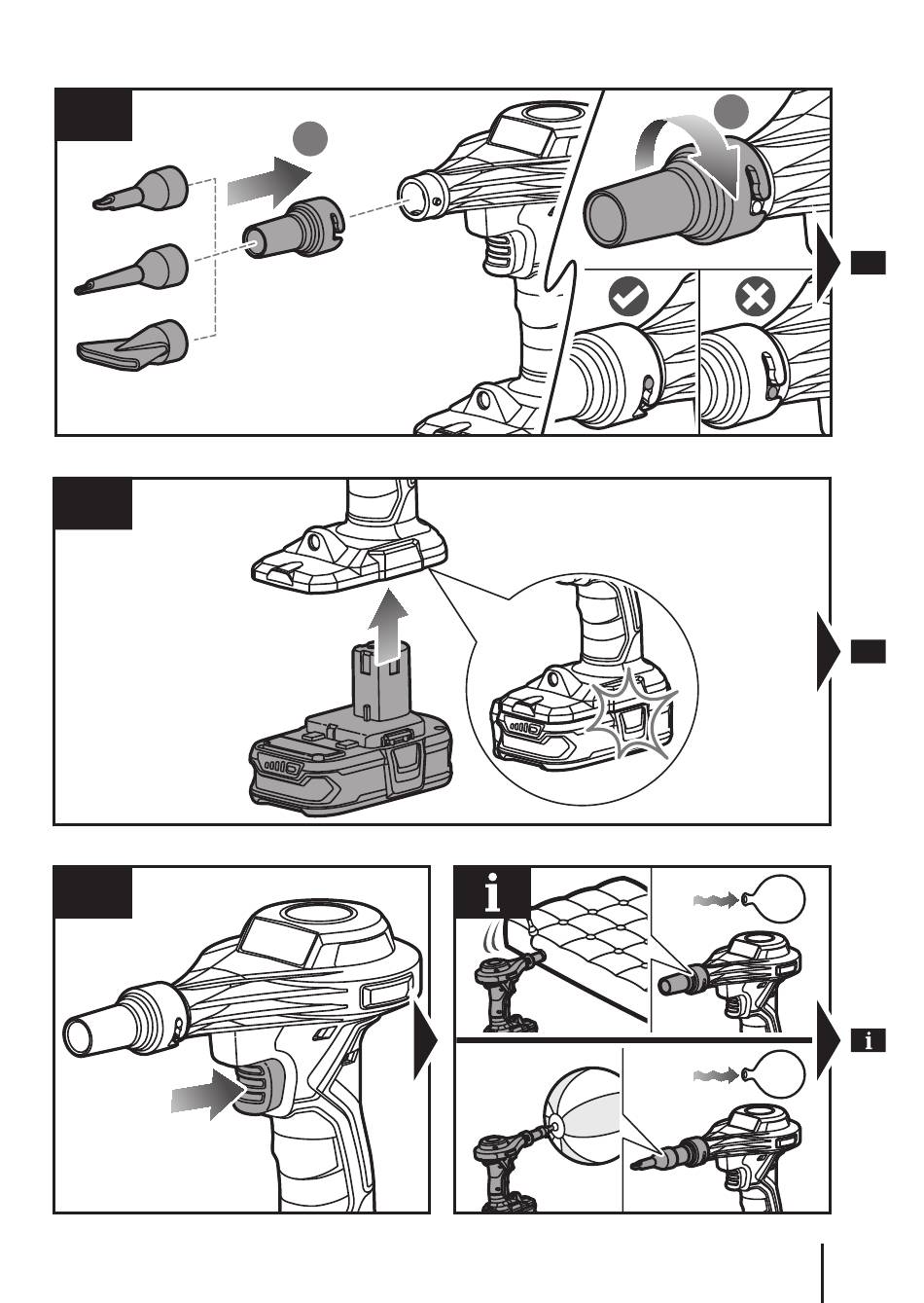 i

i