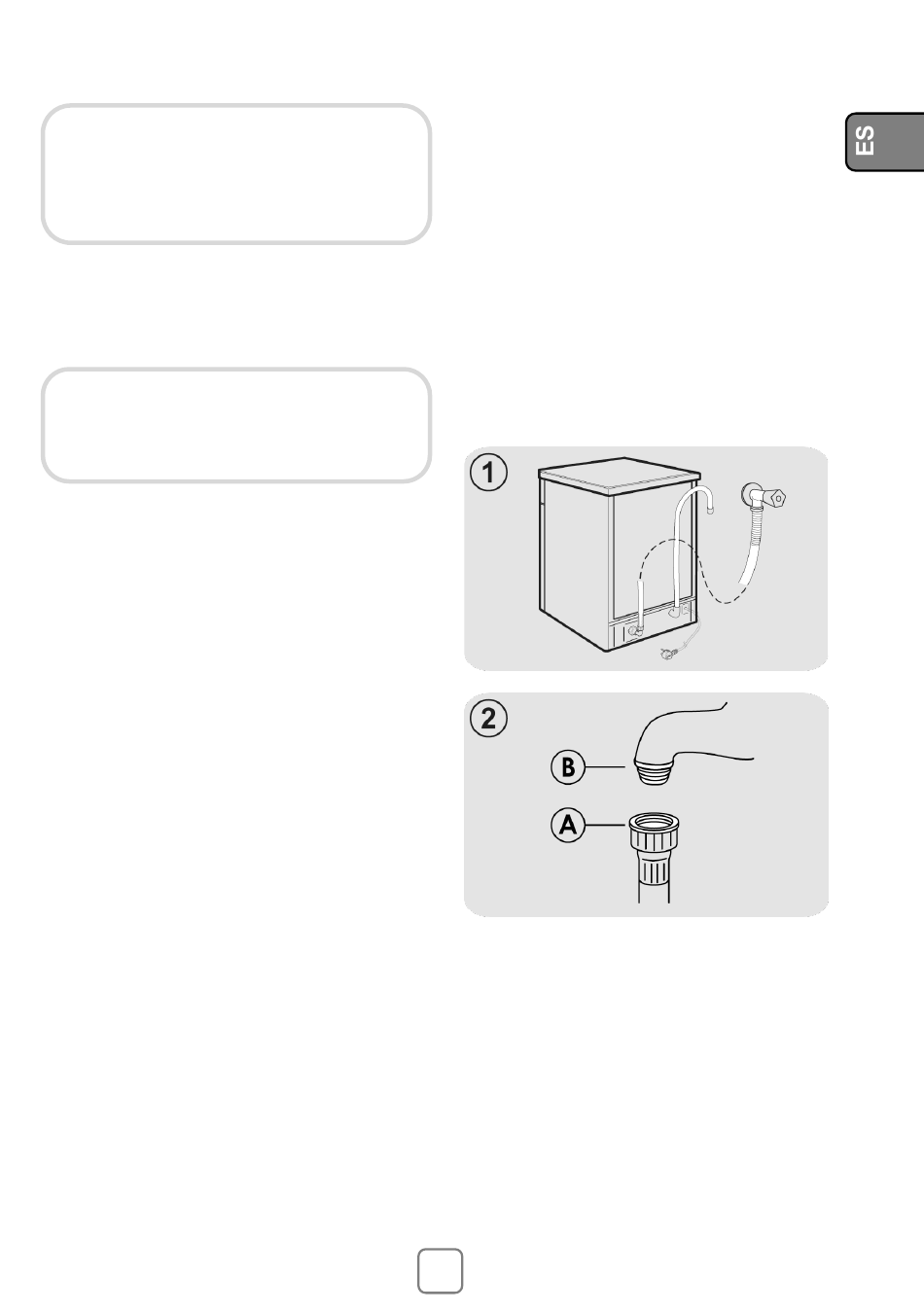 ES

1

2

B

A