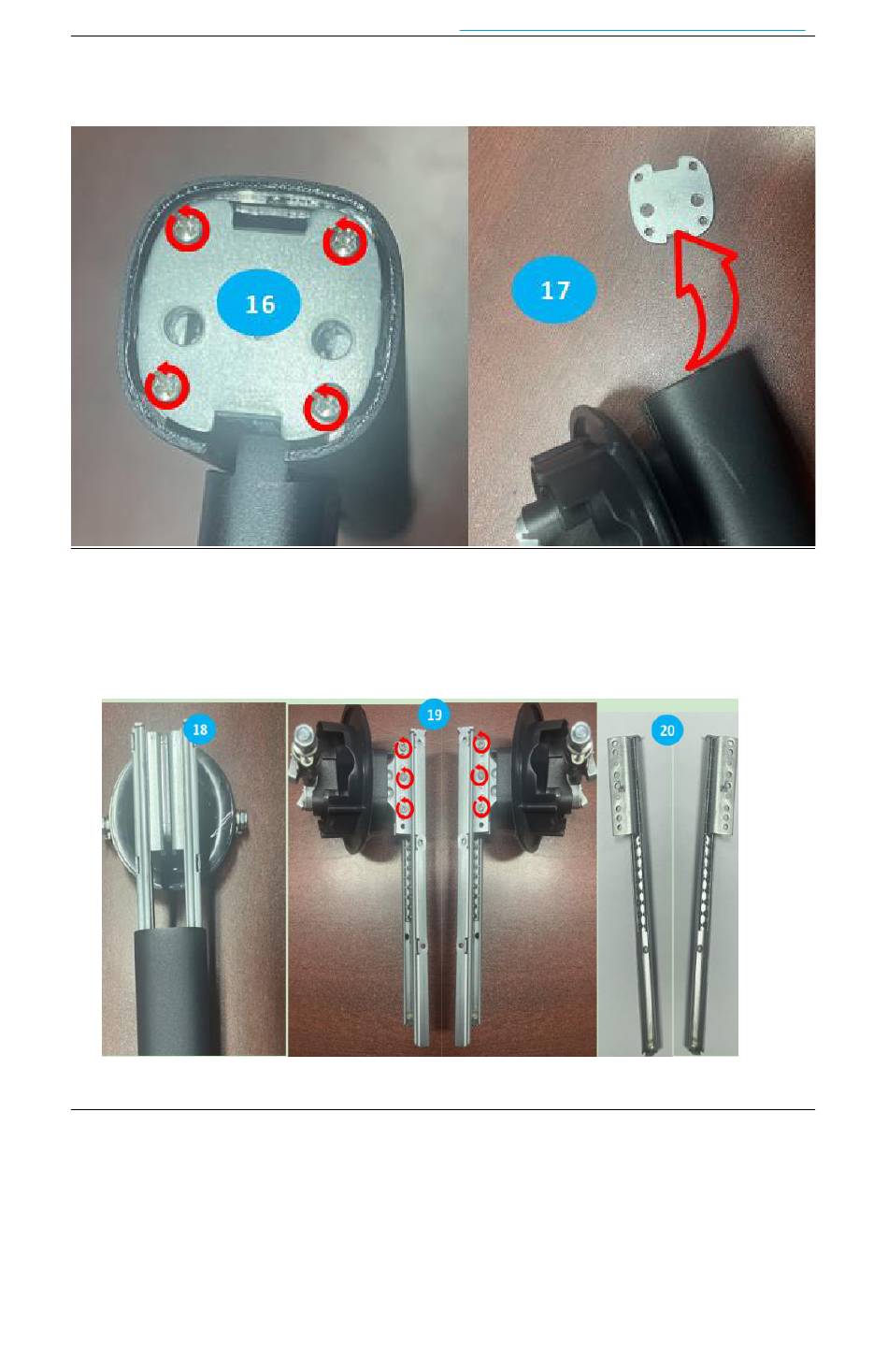 16

17

18

19

20