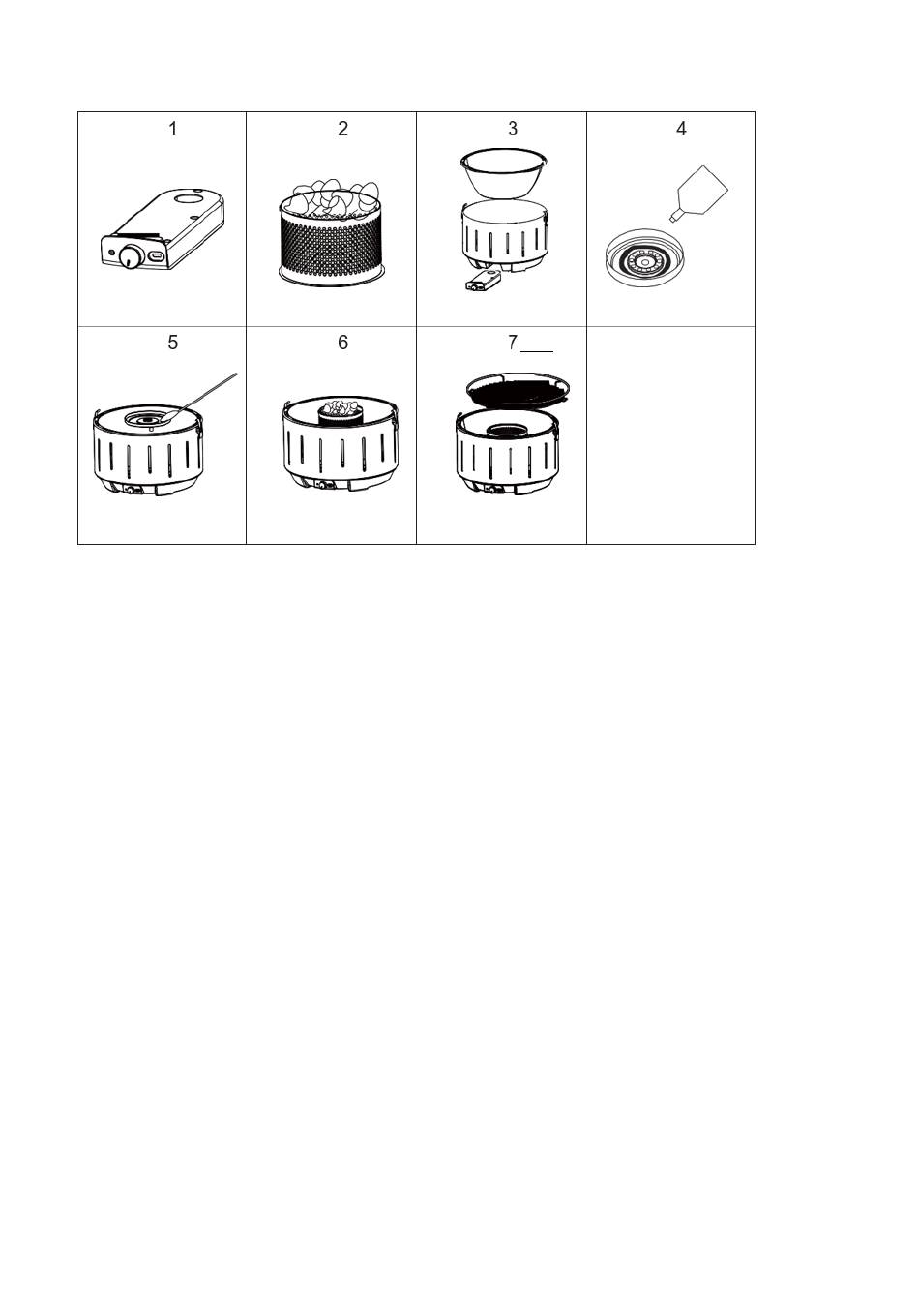 | 1 | 2 | 3 | 4 |
|---|---|---|---|
| 5 | 6 | 7 | |