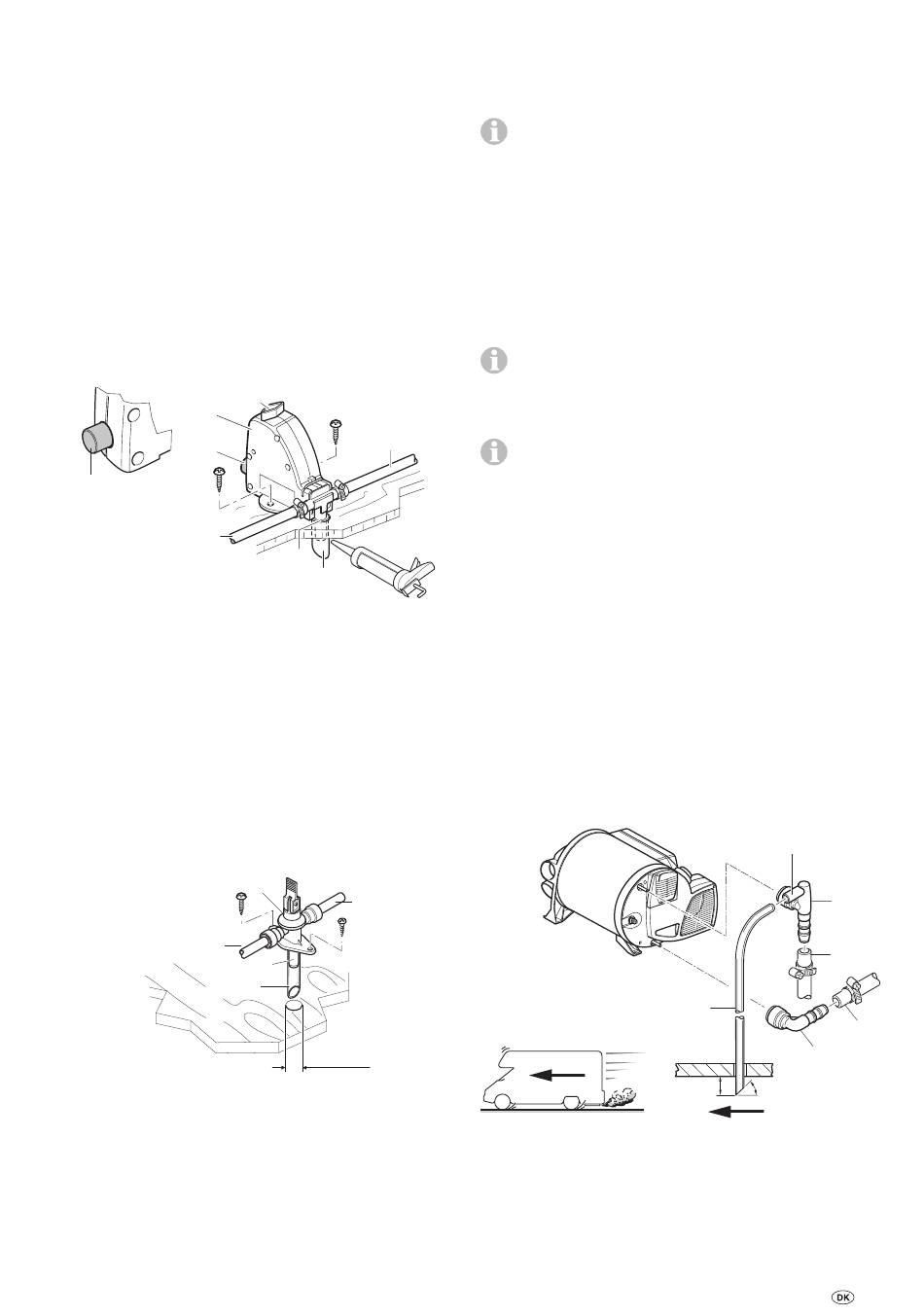 DK