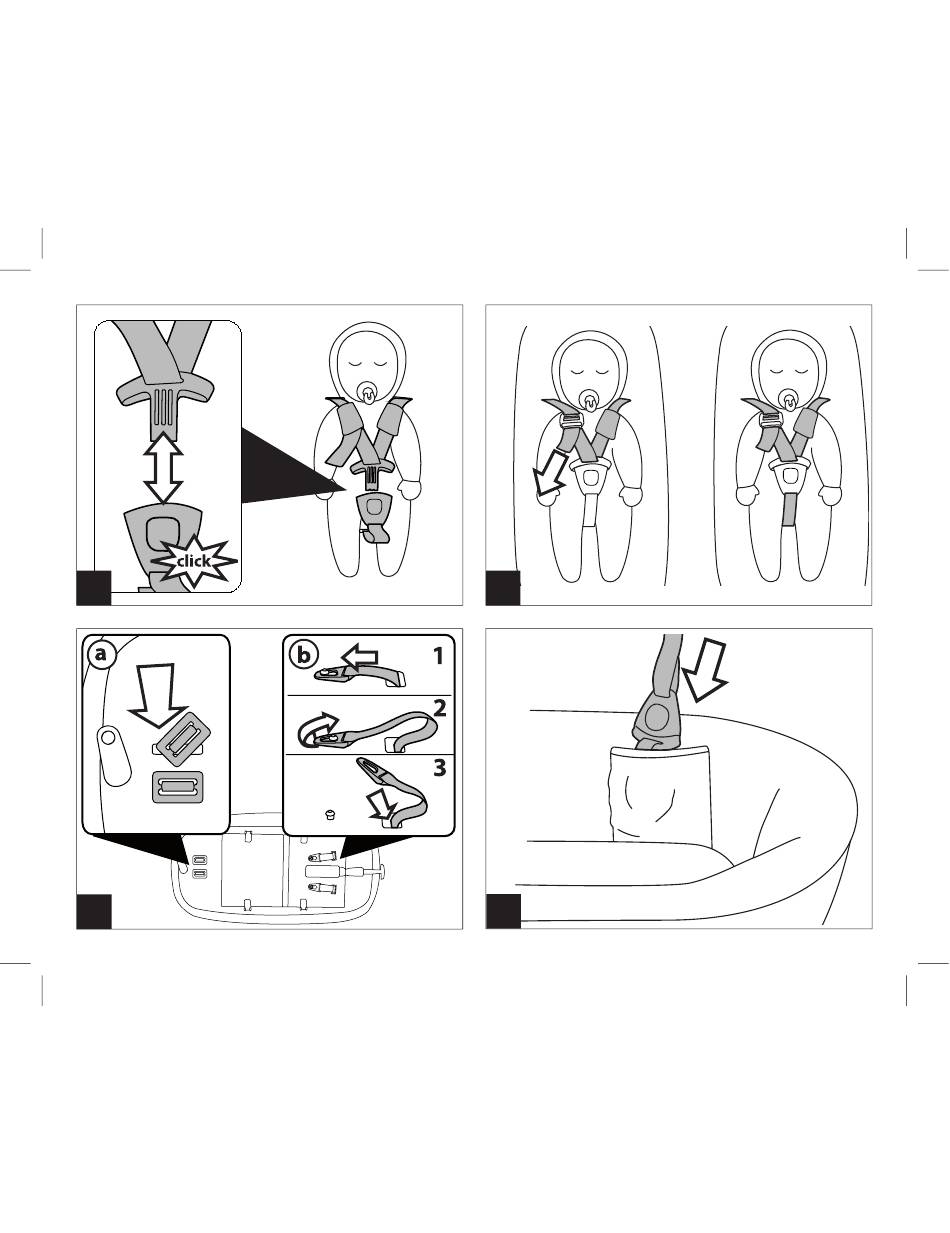 click

a

b

1

2

3