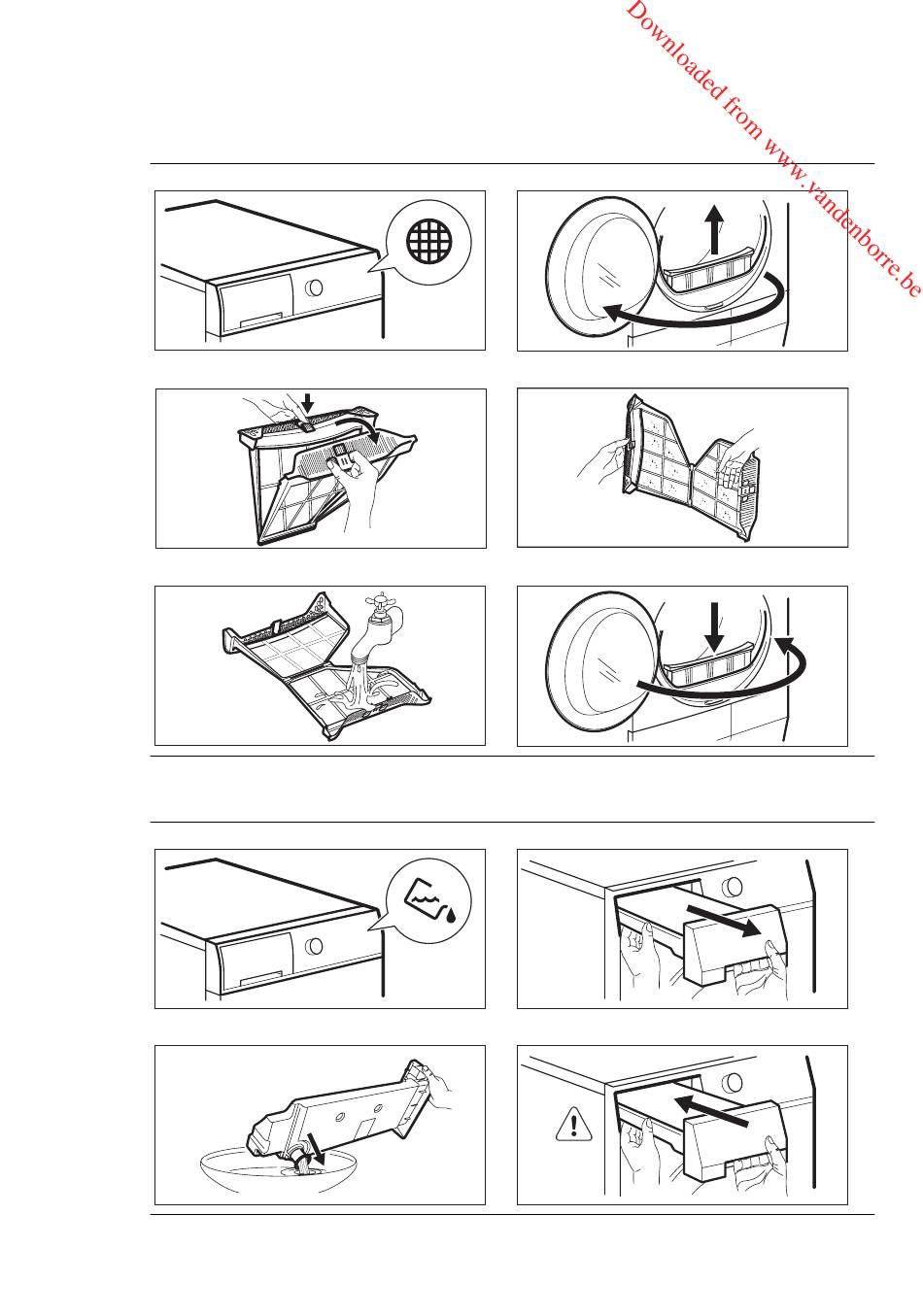 Downloaded from www.vandenborre.be