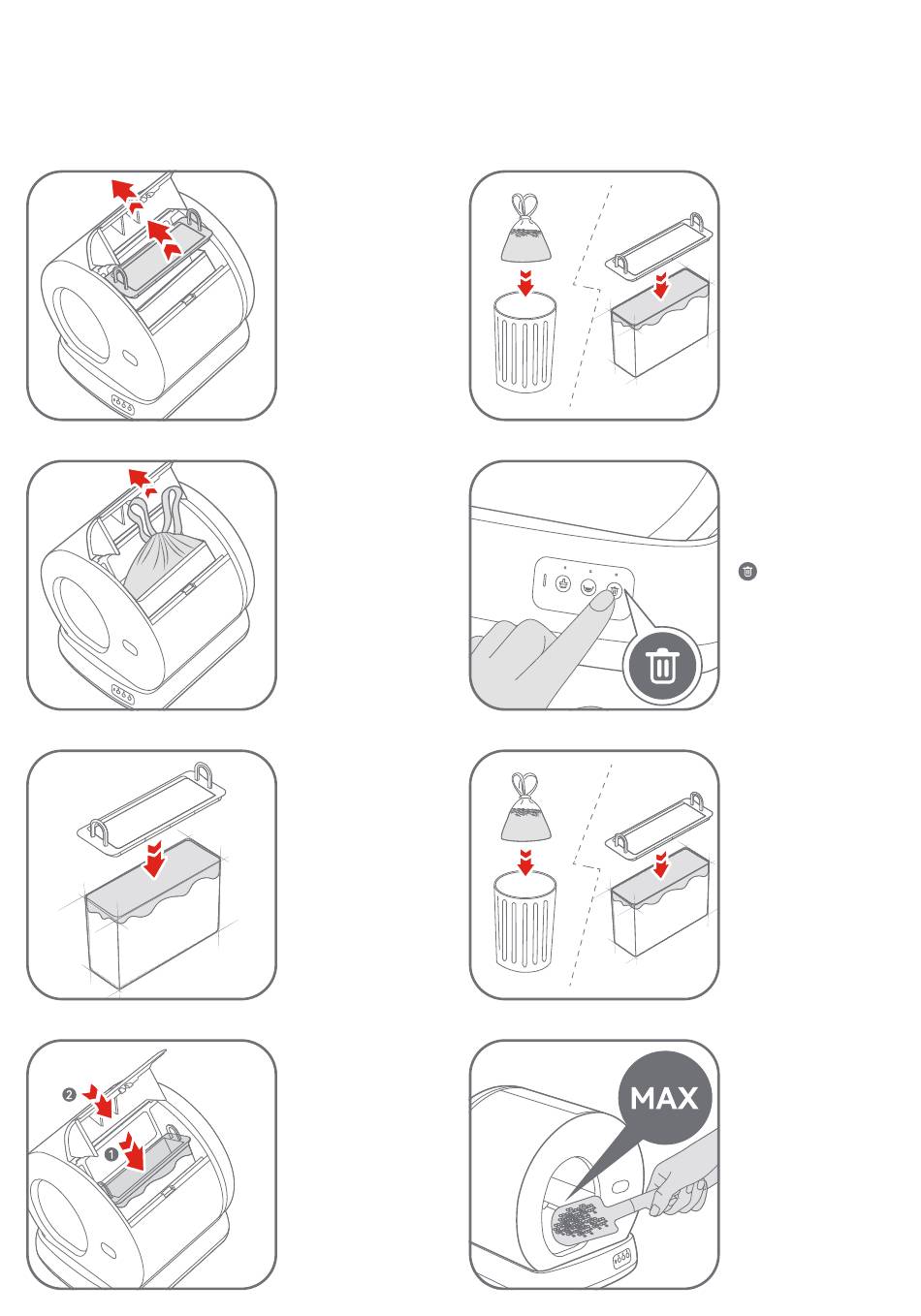 2

1

MAX